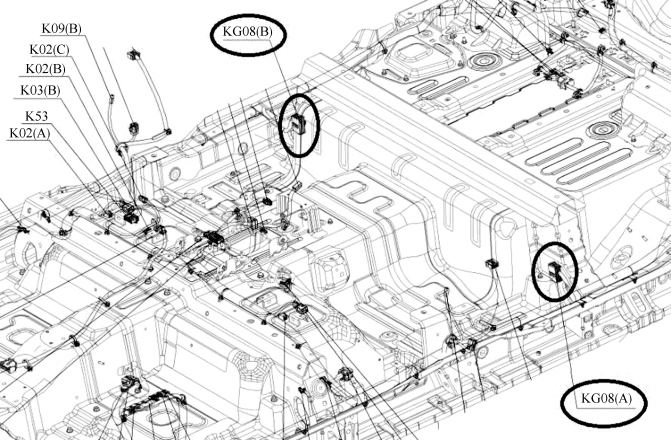 K09(B)
K02(C)
K02(B)
K03(B)
K53
K02(A)
KG08(B)
KG08(A)