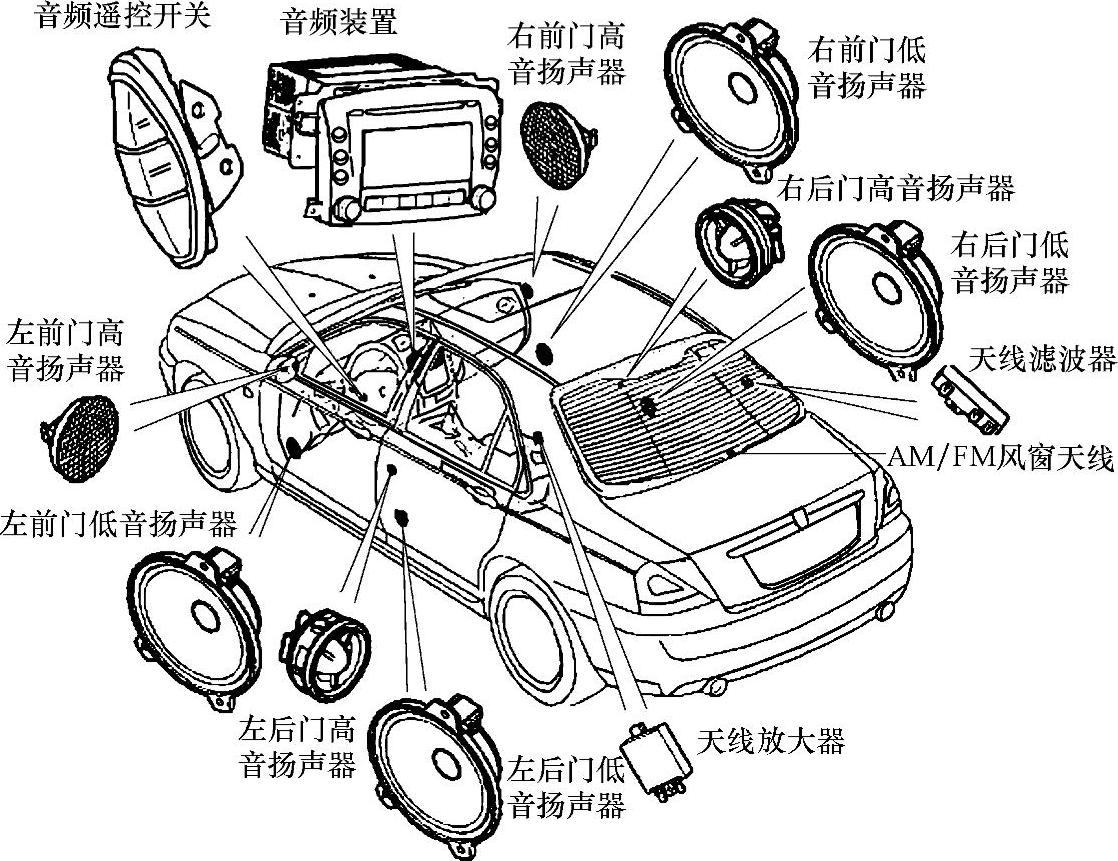 音频遥控开关

音频装置

右前门高音扬声器

右前门低音扬声器

右后门高音扬声器

右后门低音扬声器

天线滤波器

左前门高音扬声器

AM/FM风窗天线

左前门低音扬声器

左后门高音扬声器

左后门低音扬声器

天线放大器