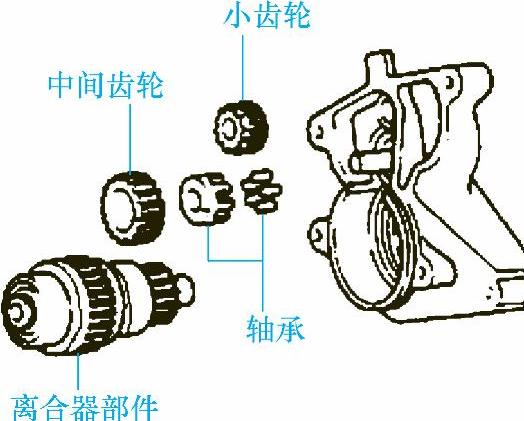 小齿轮
中间齿轮
轴承
离合器部件