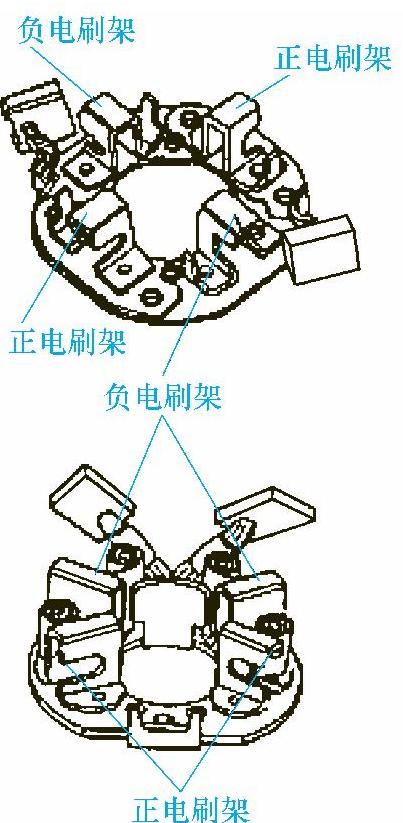 负电刷架

正电刷架

正电刷架

负电刷架

正电刷架