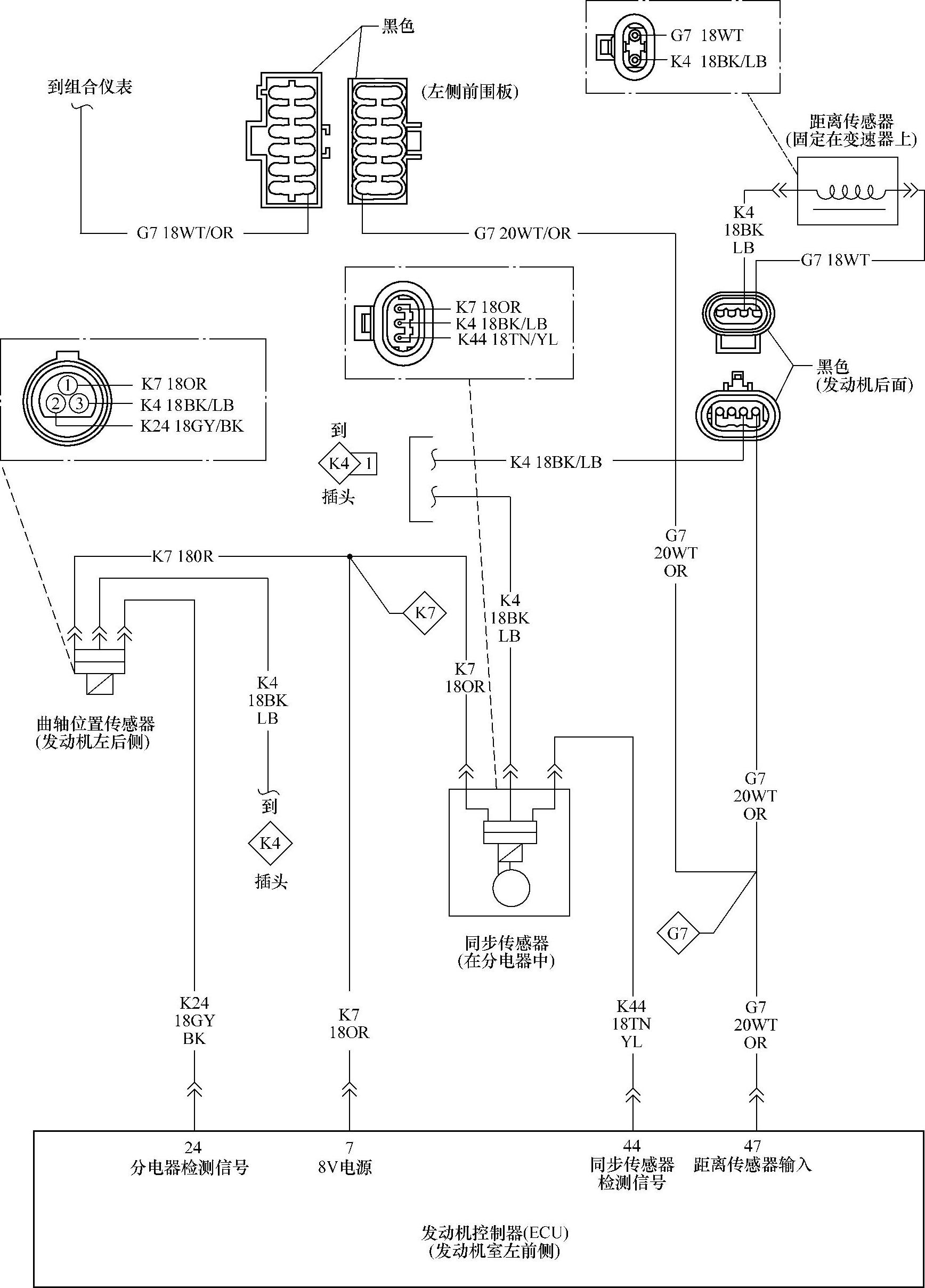 黑色

G7 18WT
K4 18BK/LB

到组合仪表

(左侧前围板)

距离传感器
(固定在变速器上)

G7 18WT/OR

G7 20WT/OR

K4
18BK
LB

G7 18WT

K7 18OR
K4 18BK/LB
K44 18TN/YL

1
2 3
K7 18OR
K4 18BK/LB
K24 18GY/BK

黑色
(发动机后面)

到
K4 1
插头

K4 18BK/LB

G7
20WT
OR

K7 180R

K7

K4
18BK
LB

K7
18OR

K4
18BK
LB

曲轴位置传感器
(发动机左后侧)

到
K4
插头

G7
20WT
OR

G7

同步传感器
(在分电器中)

K24
18GY
BK

K7
18OR

K44
18TN
YL

G7
20WT
OR

24
分电器检测信号

7
8V电源

44
同步传感器
检测信号

47
距离传感器输入

发动机控制器(ECU)
(发动机室左前侧)