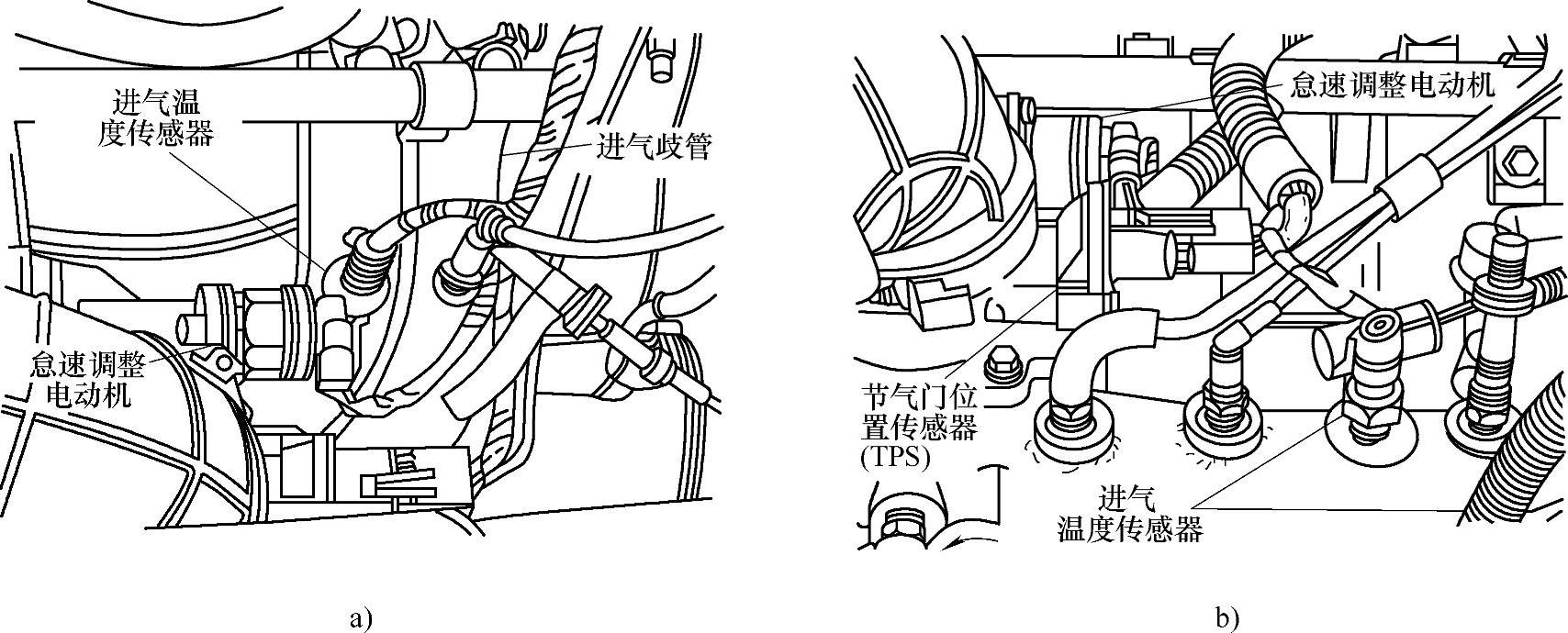 进气温度传感器

进气歧管

怠速调整电动机

a)

怠速调整电动机

节气门位置传感器(TPS)

进气温度传感器

b)