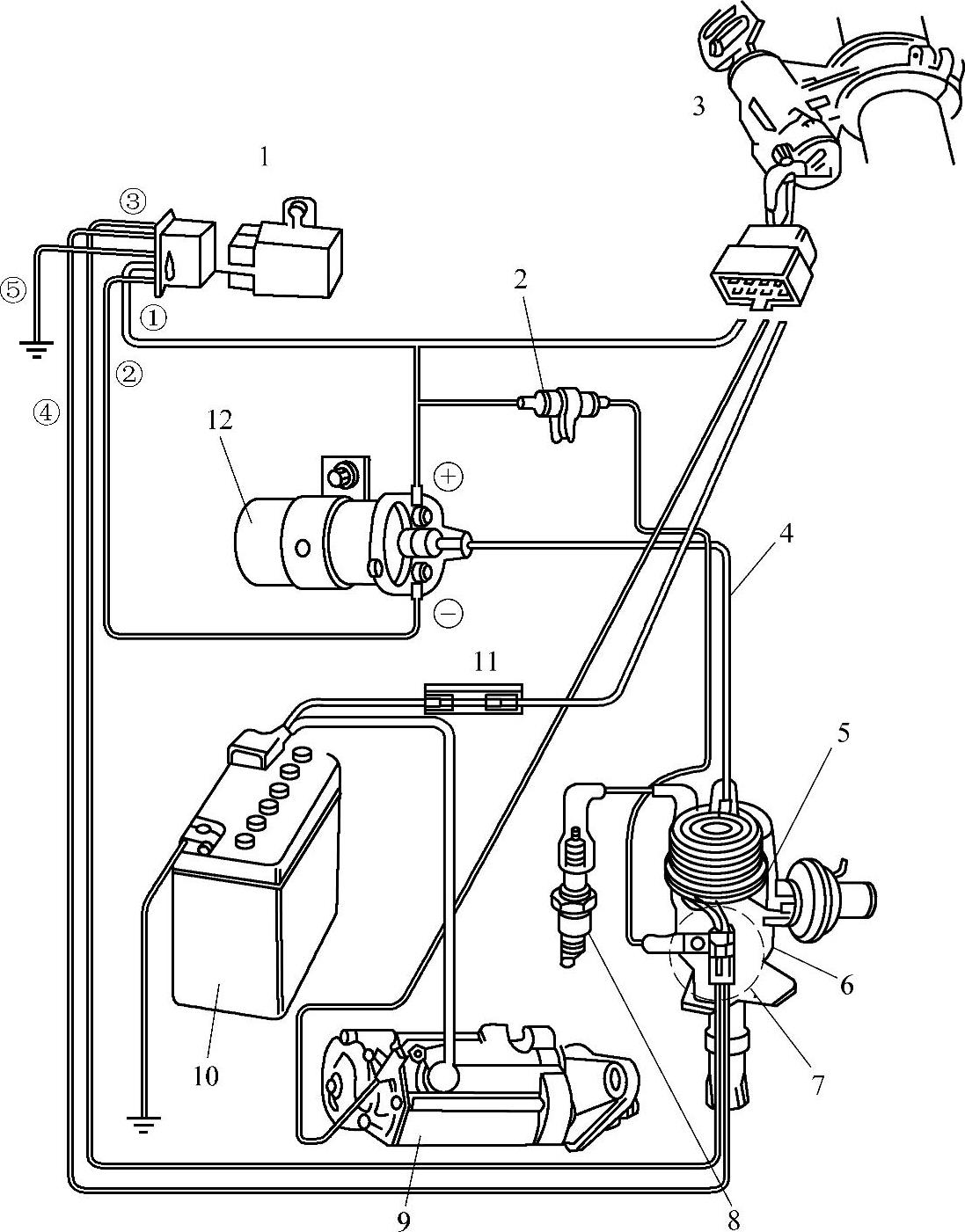 3

1

③

⑤

①

②

④

2

12

+

−

4

11

5

6

7

10

9

8