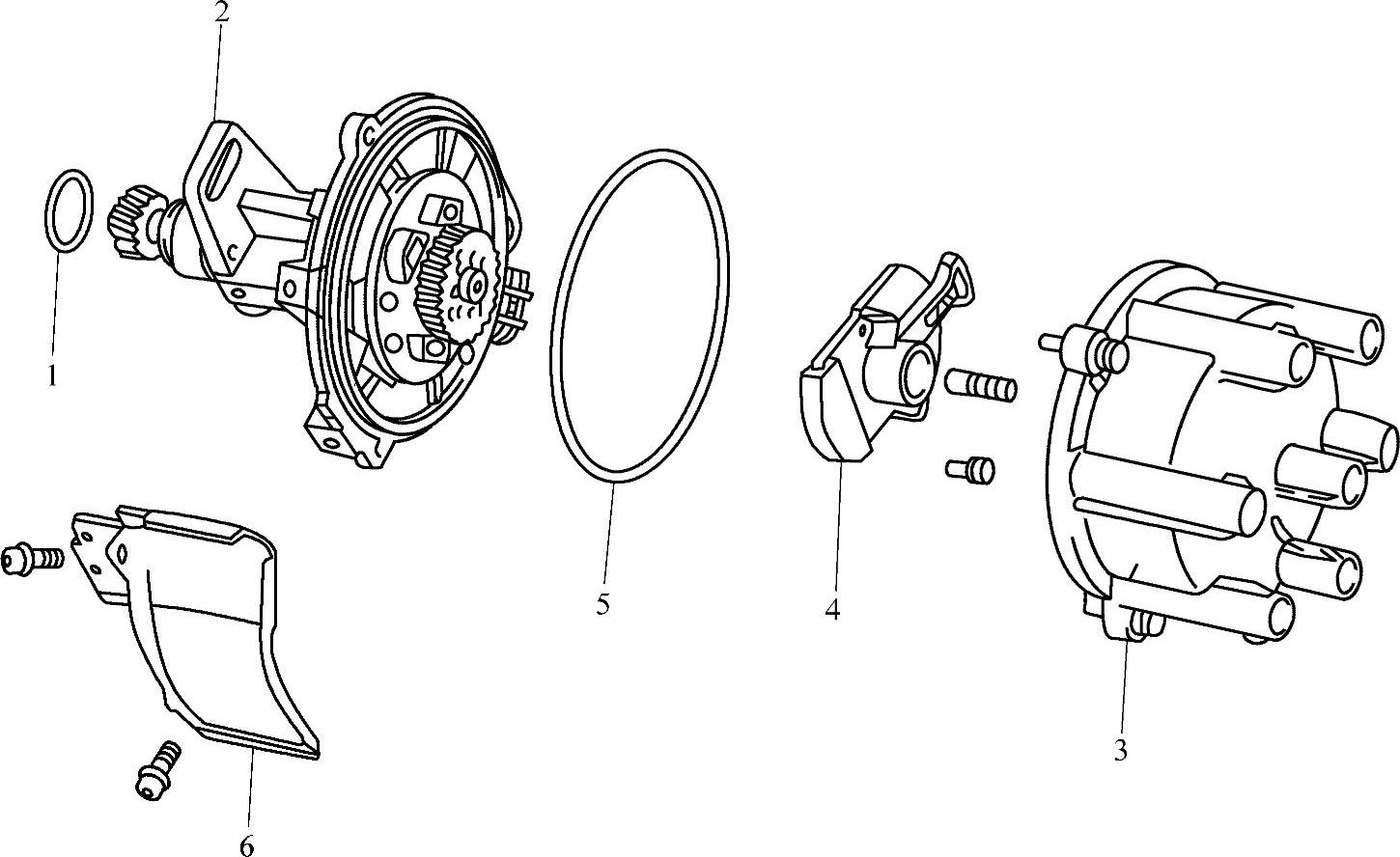 2
1
5
4
3
6