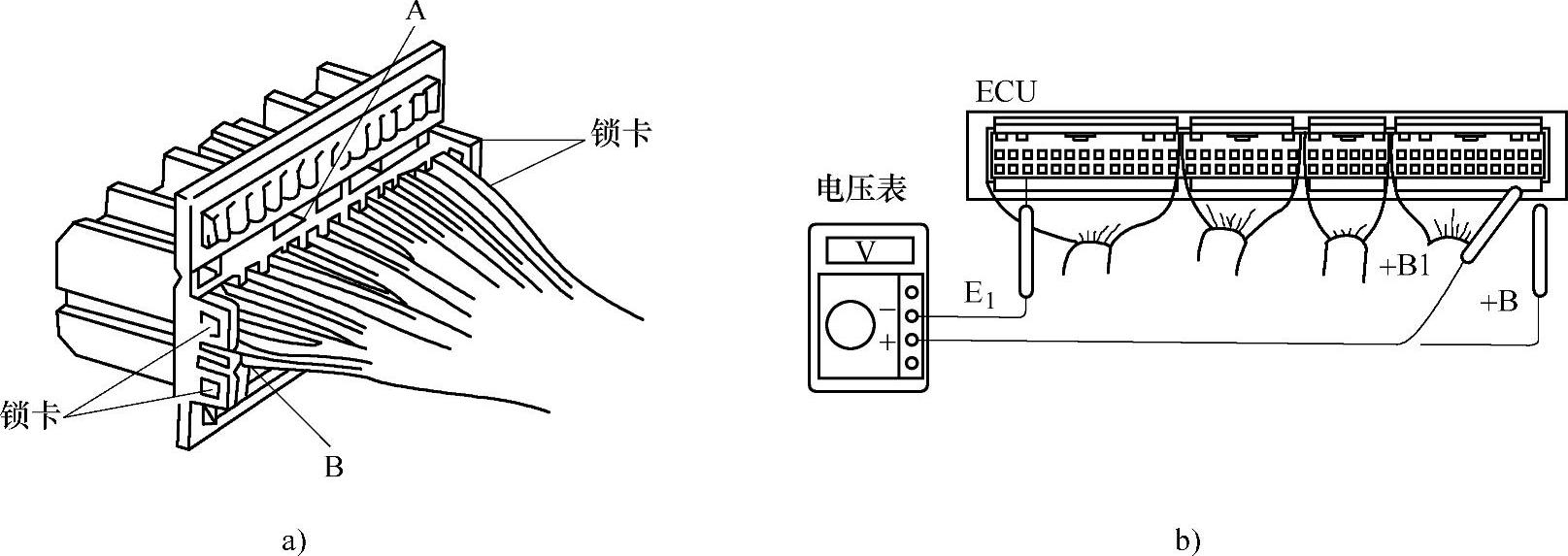 A

锁卡

锁卡

B

a)

ECU

电压表

V

−

+

$E_1$

+B1

+B

b)