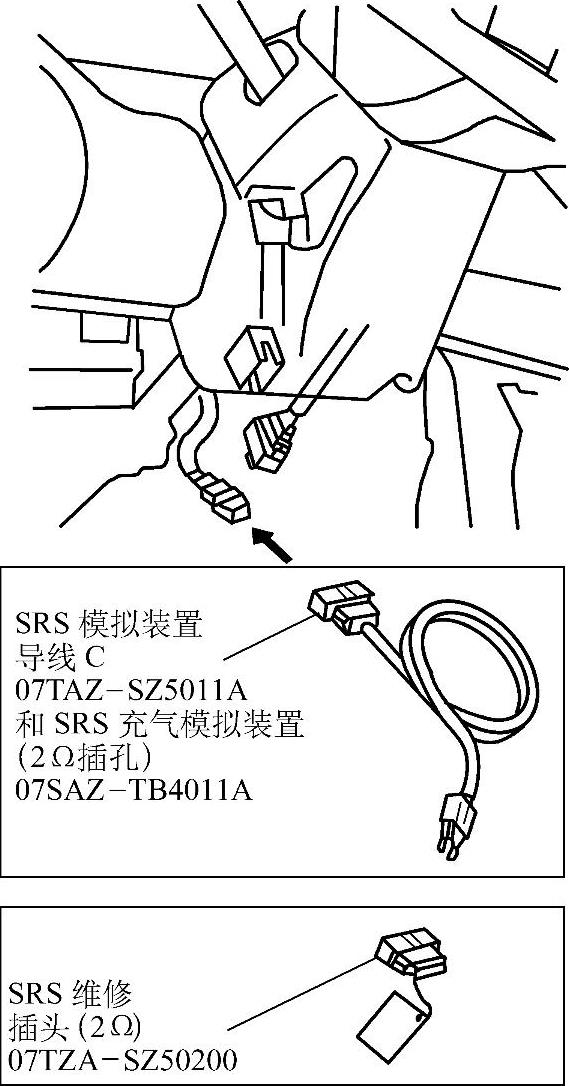 SRS 模拟装置
导线 C
07TAZ-SZ5011A
和 SRS 充气模拟装置
(2Ω插孔)
07SAZ-TB4011A

SRS 维修
插头 (2Ω)
07TZA-SZ50200