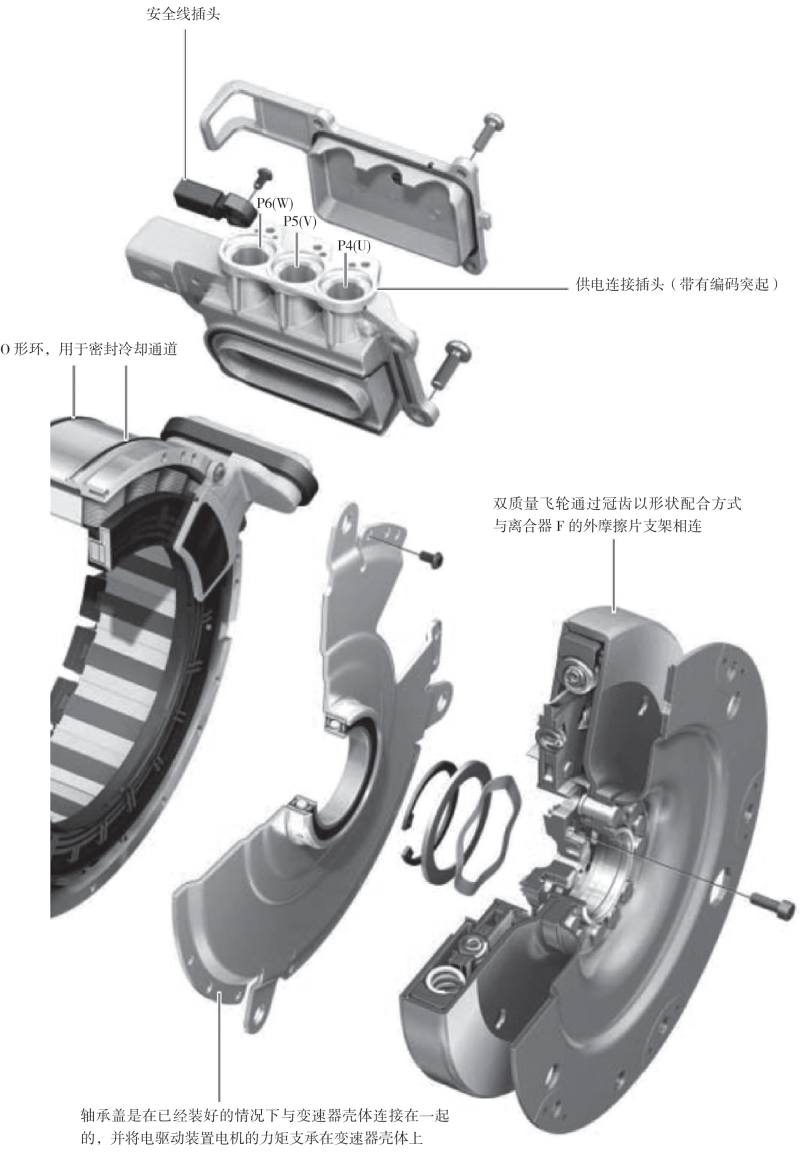 安全线插头

P6(W)
P5(V)
P4(U)

供电连接插头（带有编码突起）

O 形环，用于密封冷却通道

双质量飞轮通过冠齿以形状配合方式与离合器 F 的外摩擦片支架相连

轴承盖是在已经装好的情况下与变速器壳体连接在一起的，并将电驱动装置电机的力矩支承在变速器壳体上