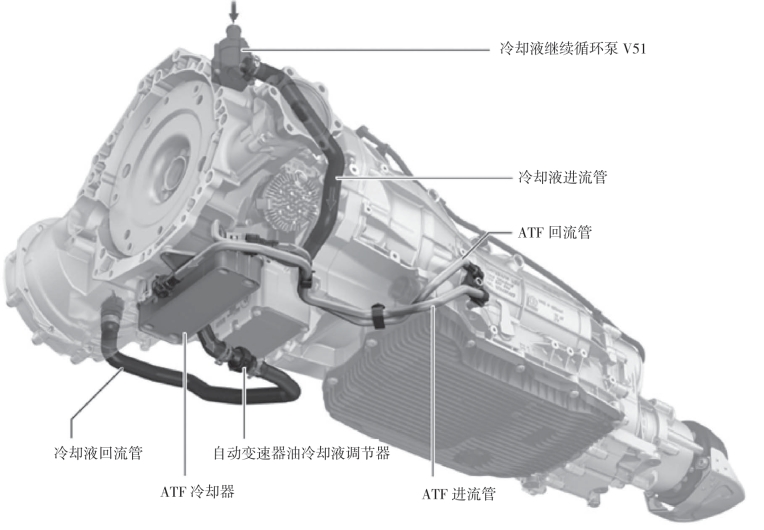 冷却液继续循环泵 V51

冷却液进流管

ATF 回流管

冷却液回流管

自动变速器油冷却液调节器

ATF 冷却器

ATF 进流管