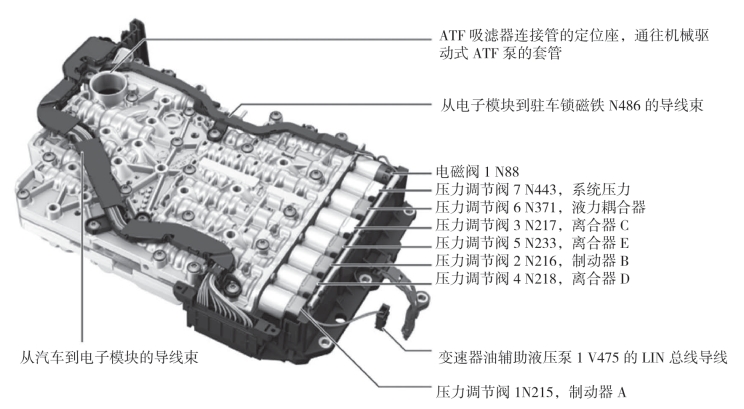 ATF 吸滤器连接管的定位座，通往机械驱动式 ATF 泵的套管

从电子模块到驻车锁磁铁 N486 的导线束

电磁阀 1 N88
压力调节阀 7 N443，系统压力
压力调节阀 6 N371，液力耦合器
压力调节阀 3 N217，离合器 C
压力调节阀 5 N233，离合器 E
压力调节阀 2 N216，制动器 B
压力调节阀 4 N218，离合器 D

从汽车到电子模块的导线束

变速器油辅助液压泵 1 V475 的 LIN 总线导线

压力调节阀 1N215，制动器 A