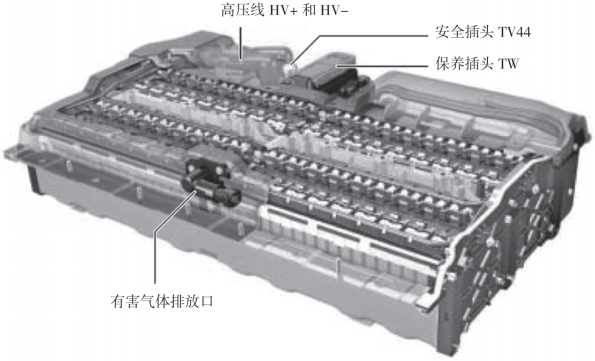 高压线 HV+ 和 HV-

安全插头 TV44

保养插头 TW

有害气体排放口