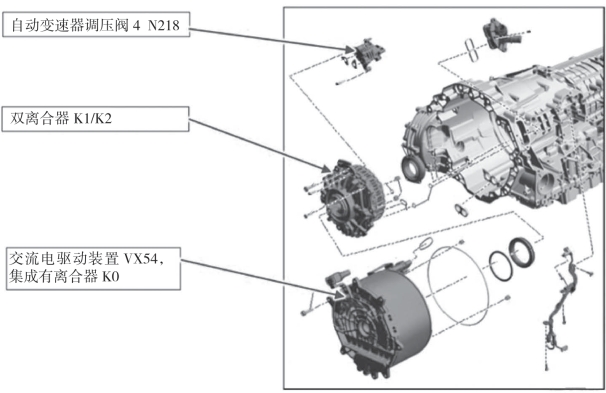 自动变速器调压阀 4 N218

双离合器 K1/K2

交流电驱动装置 VX54，集成有离合器 K0