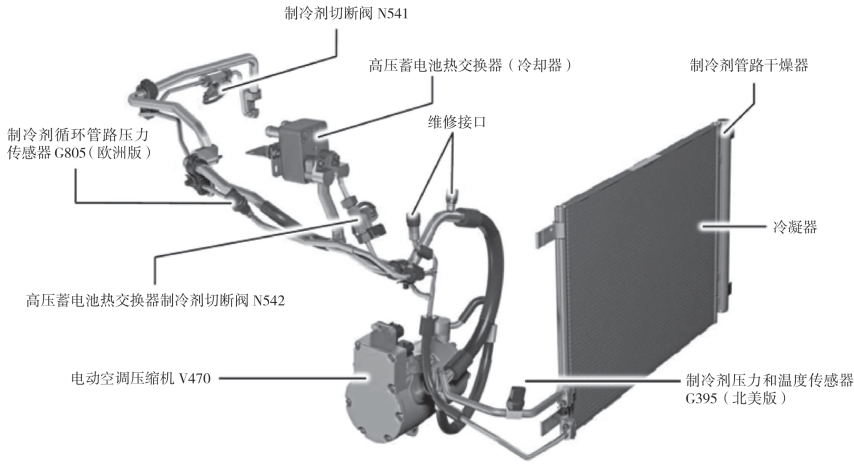 制冷剂切断阀 N541

高压蓄电池热交换器（冷却器）

制冷剂管路干燥器

制冷剂循环管路压力传感器 G805（欧洲版）

维修接口

冷凝器

高压蓄电池热交换器制冷剂切断阀 N542

电动空调压缩机 V470

制冷剂压力和温度传感器 G395（北美版）