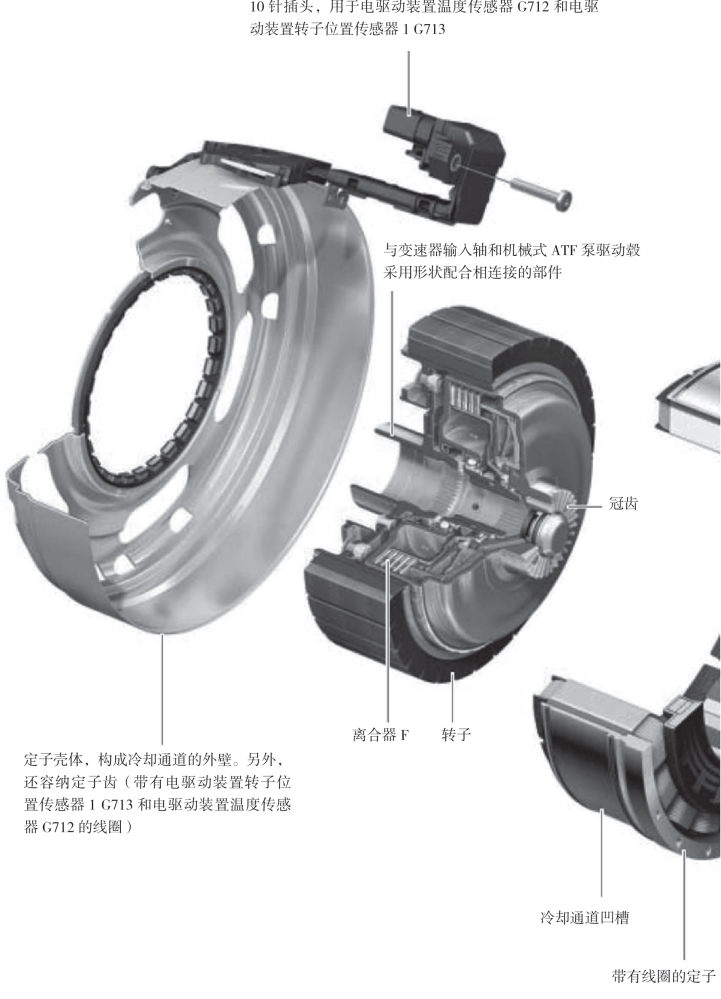 10 针插头，用于电驱动装置温度传感器 G712 和电驱动装置转子位置传感器 1 G713

与变速器输入轴和机械式 ATF 泵驱动毂采用形状配合相连接的部件

冠齿

离合器 F

转子

定子壳体，构成冷却通道的外壁。另外，还容纳定子齿（带有电驱动装置转子位置传感器 1 G713 和电驱动装置温度传感器 G712 的线圈）

冷却通道凹槽

带有线圈的定子