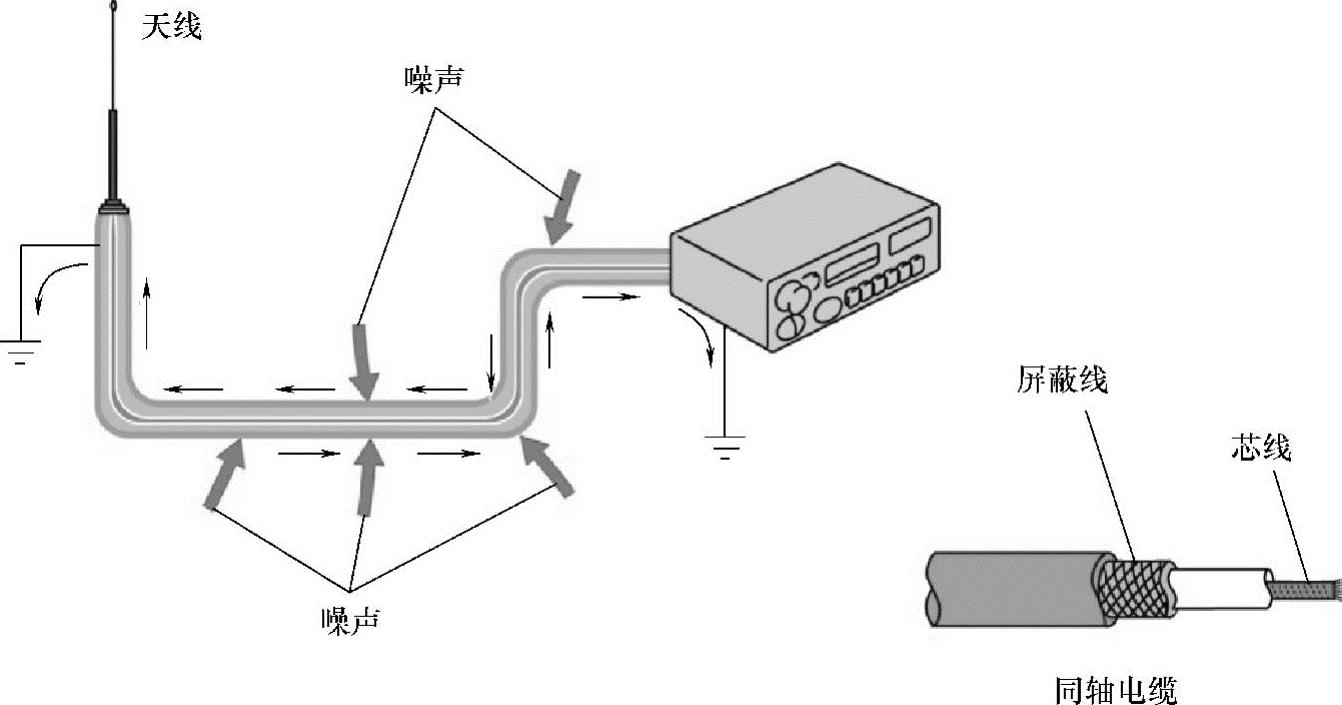 天线

噪声

噪声

屏蔽线

芯线

同轴电缆