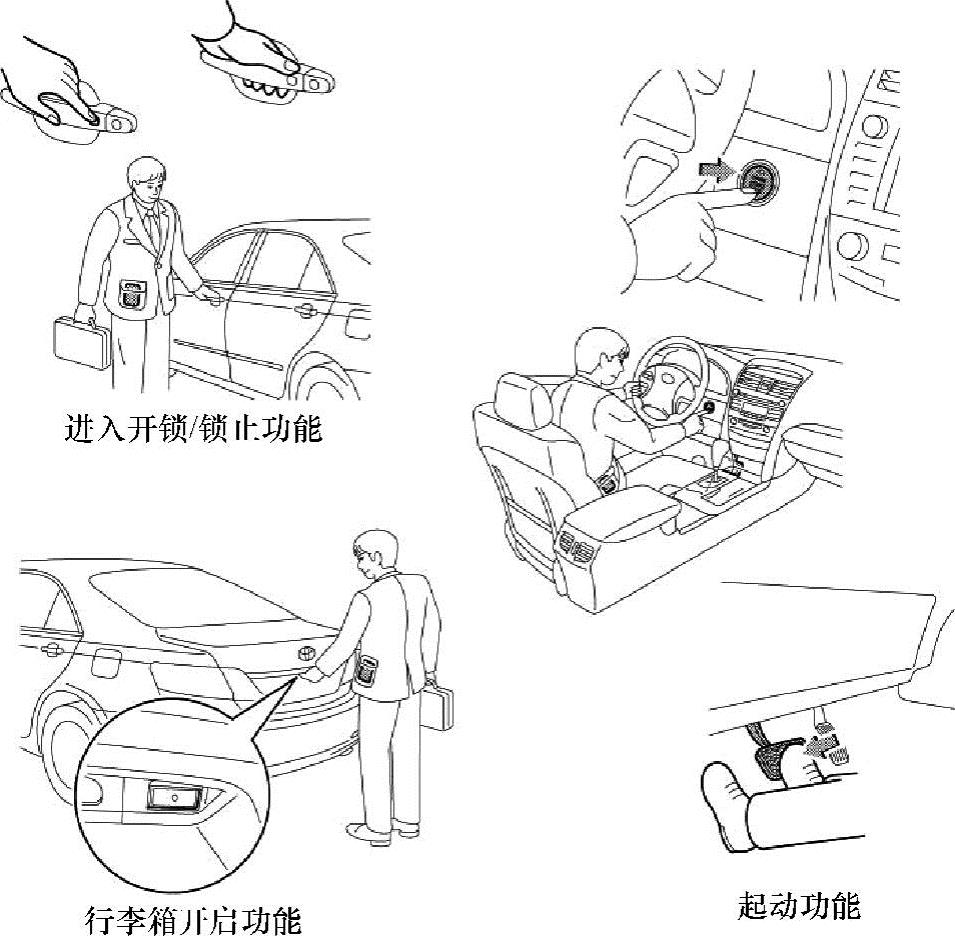 进入开锁/锁止功能

行李箱开启功能

起动功能