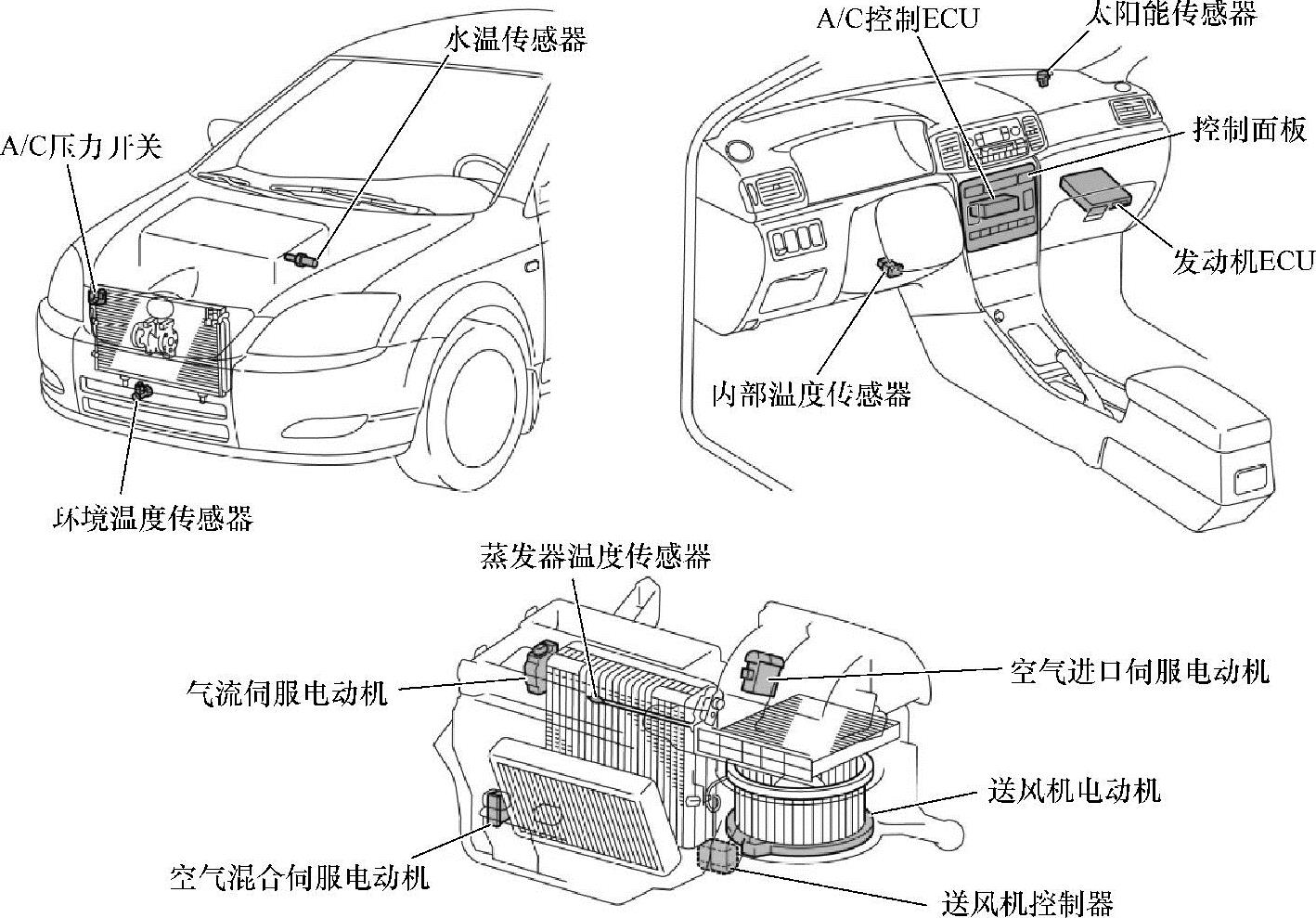 水温传感器
A/C压力开关
环境温度传感器
A/C控制ECU
太阳能传感器
控制面板
发动机ECU
内部温度传感器
蒸发器温度传感器
气流伺服电动机
空气进口伺服电动机
送风机电动机
空气混合伺服电动机
送风机控制器