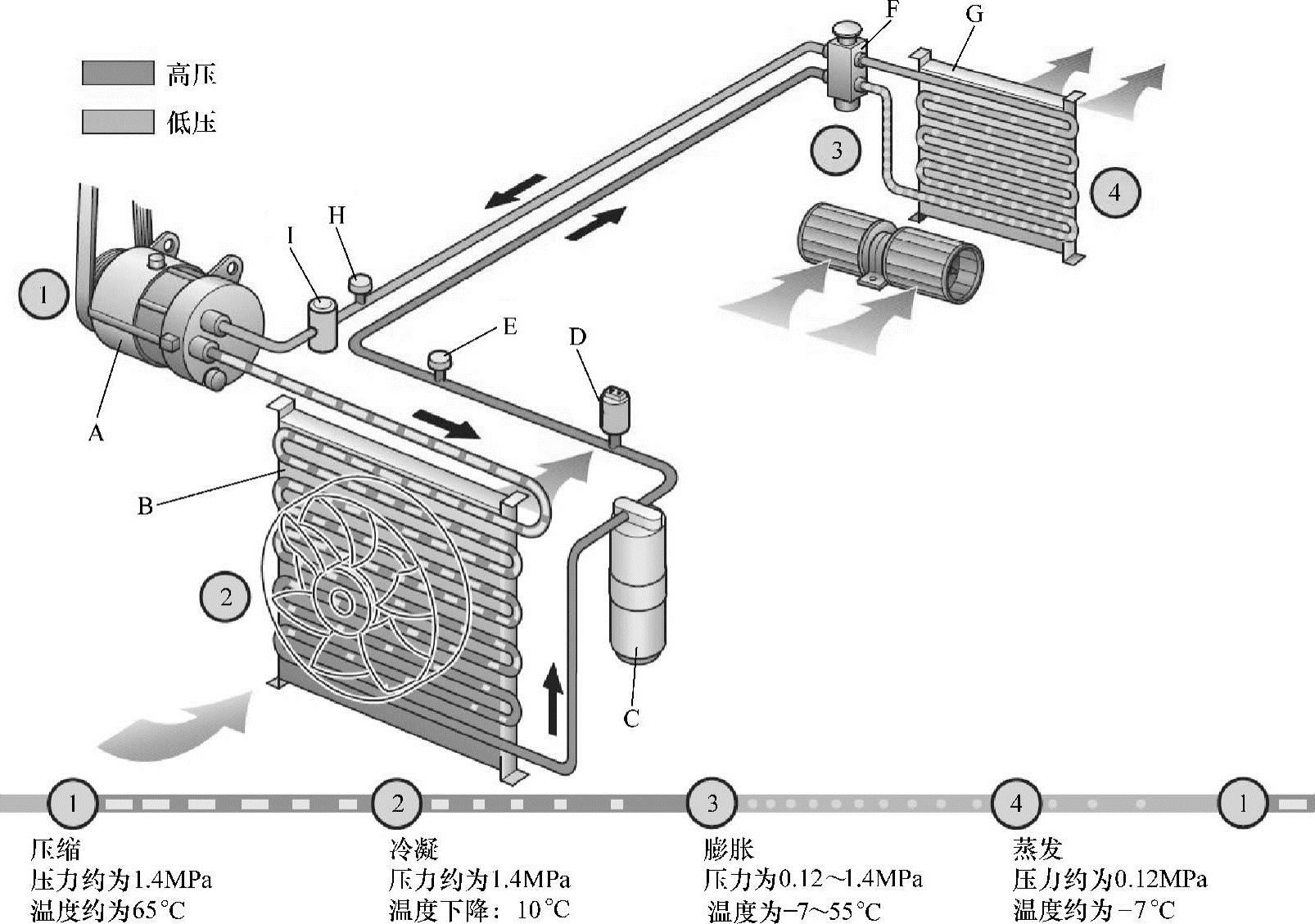 高压

低压

F

G

3

4

H

I

1

E

D

A

B

2

C

1

2

3

4

1

压缩
压力约为1.4MPa
温度约为65°C

冷凝
压力约为1.4MPa
温度下降：10°C

膨胀
压力为0.12～1.4MPa
温度为−7～55°C

蒸发
压力约为0.12MPa
温度约为 −7°C