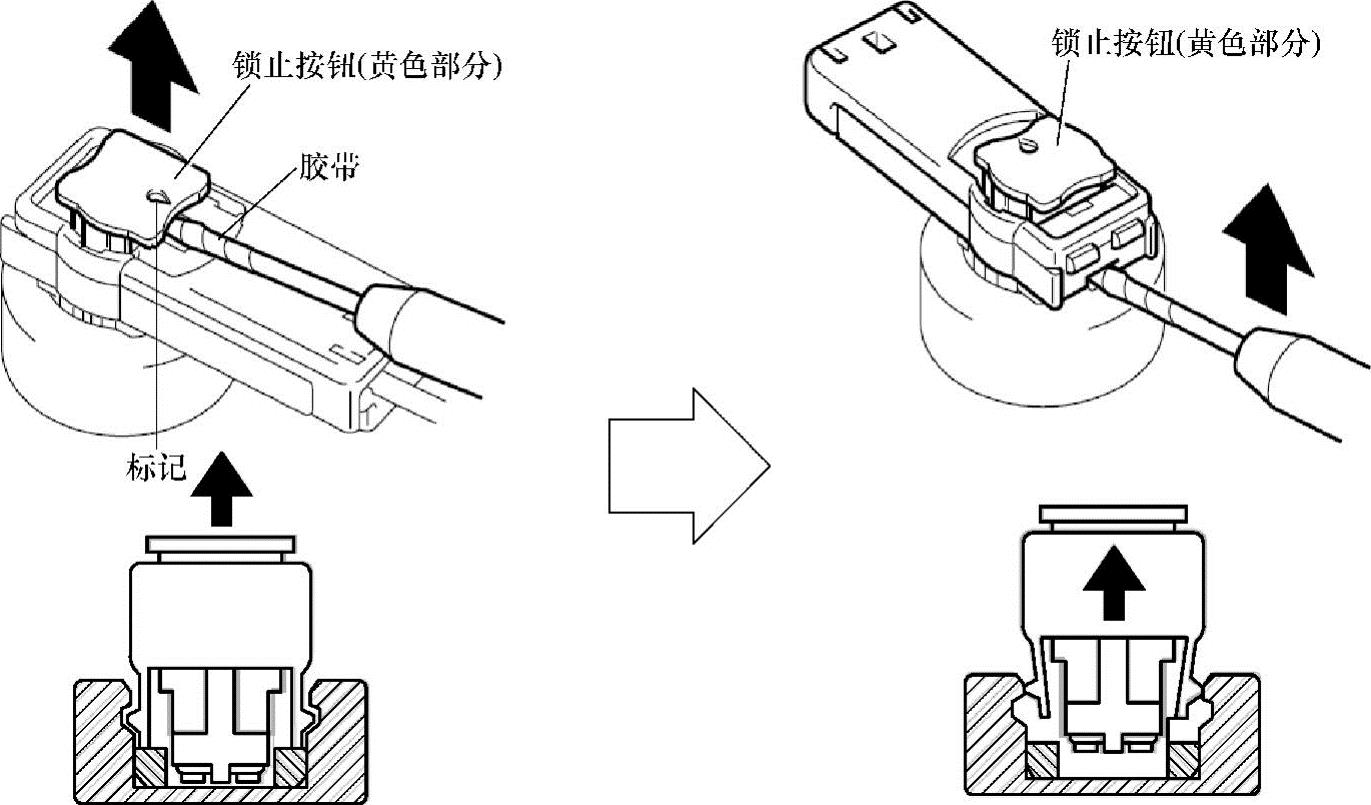 锁止按钮(黄色部分)

胶带

标记

锁止按钮(黄色部分)