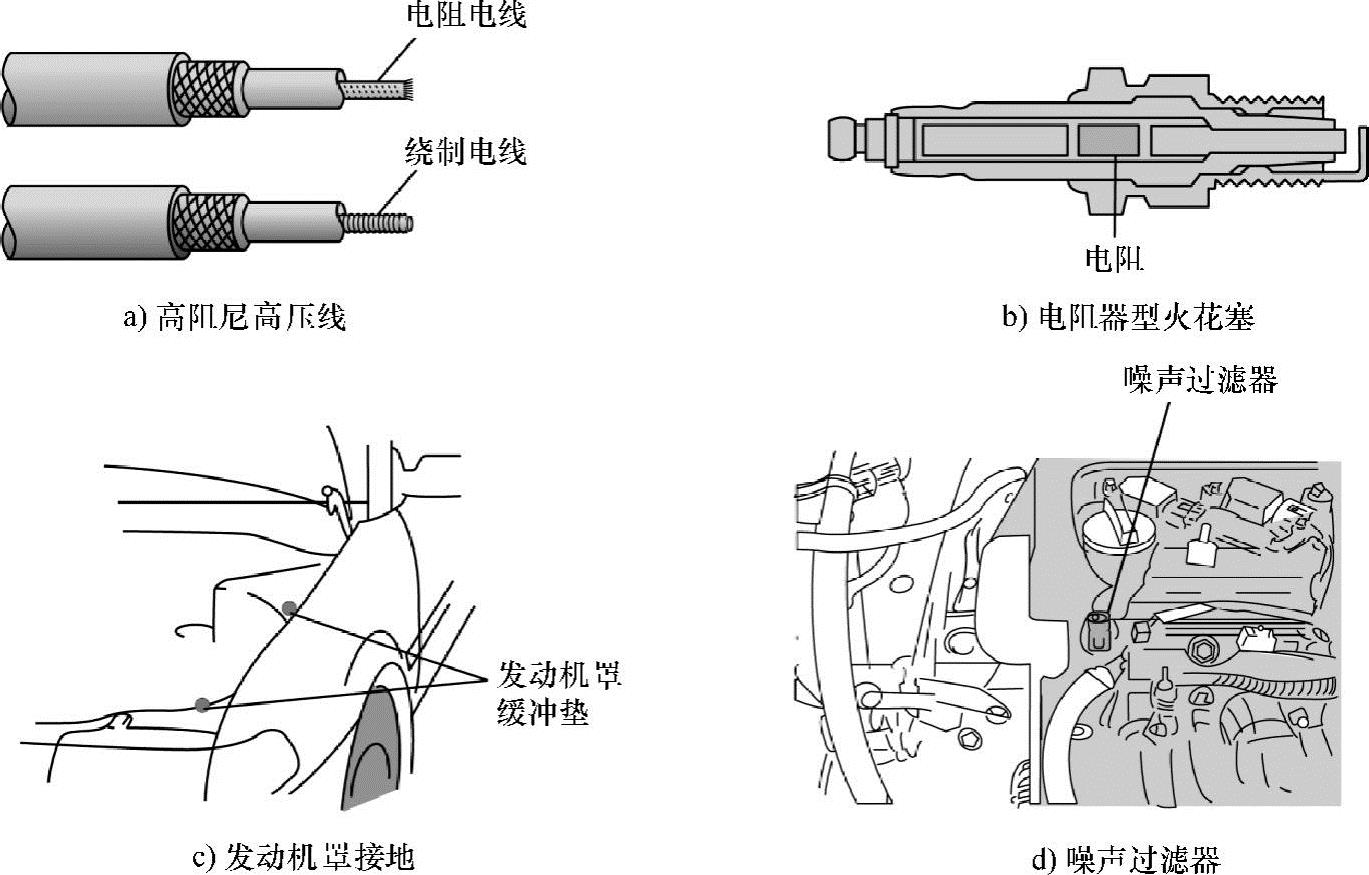 电阻电线

绕制电线

a) 高阻尼高压线

电阻

b) 电阻器型火花塞

发动机罩缓冲垫

c) 发动机罩接地

噪声过滤器

d) 噪声过滤器