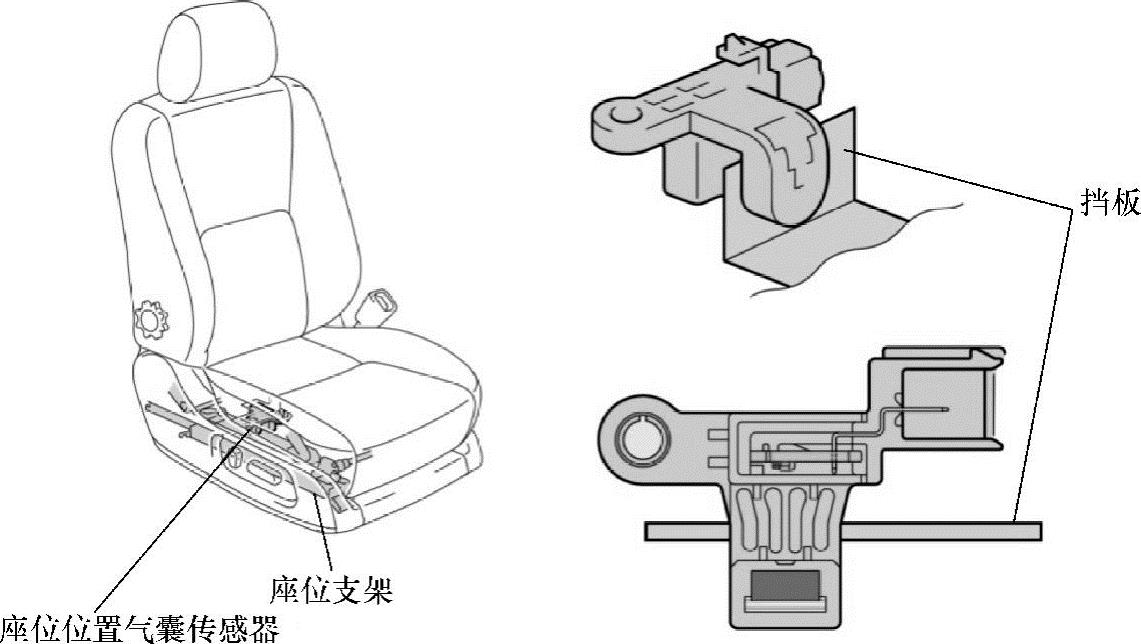 挡板

座位支架

座位位置气囊传感器