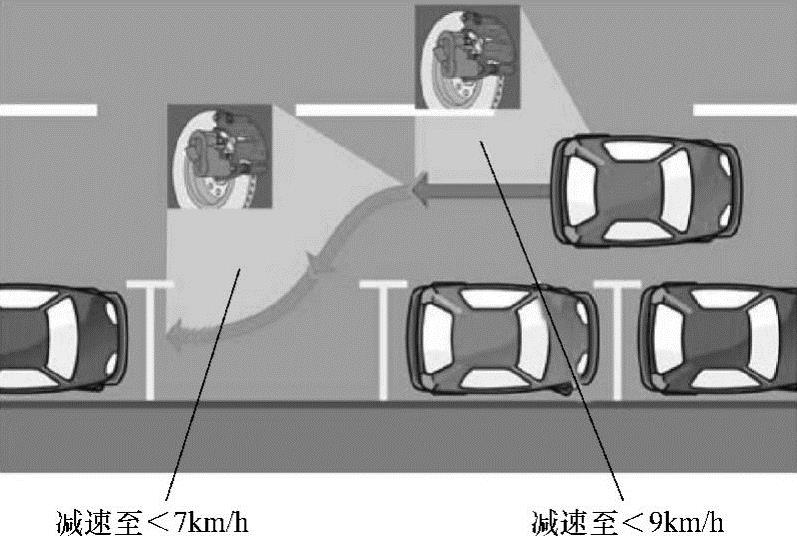 减速至＜7km/h

减速至＜9km/h