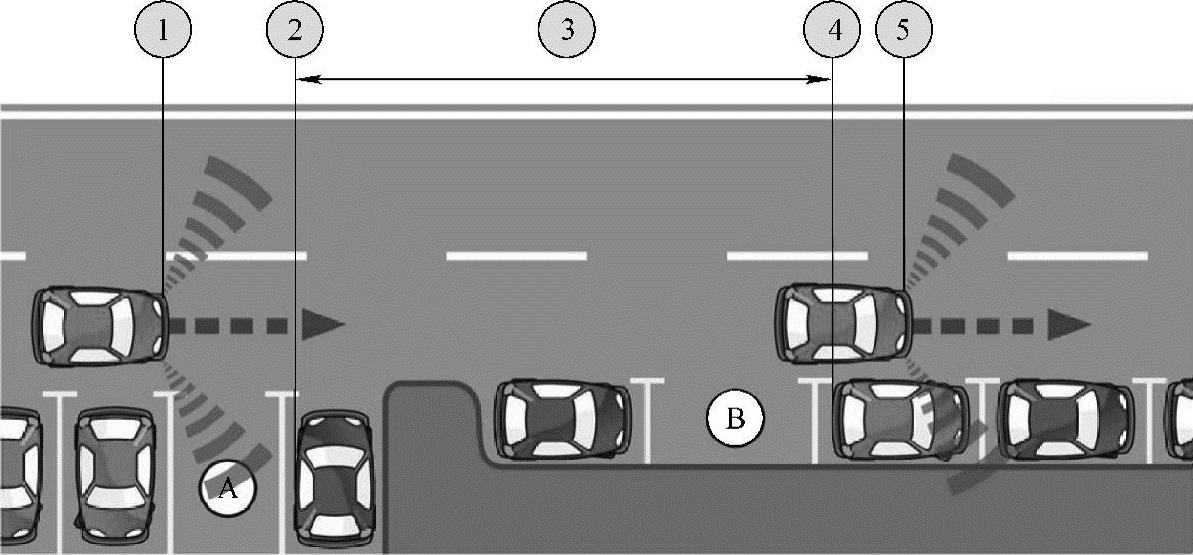 1
2
3
4
5
A
B