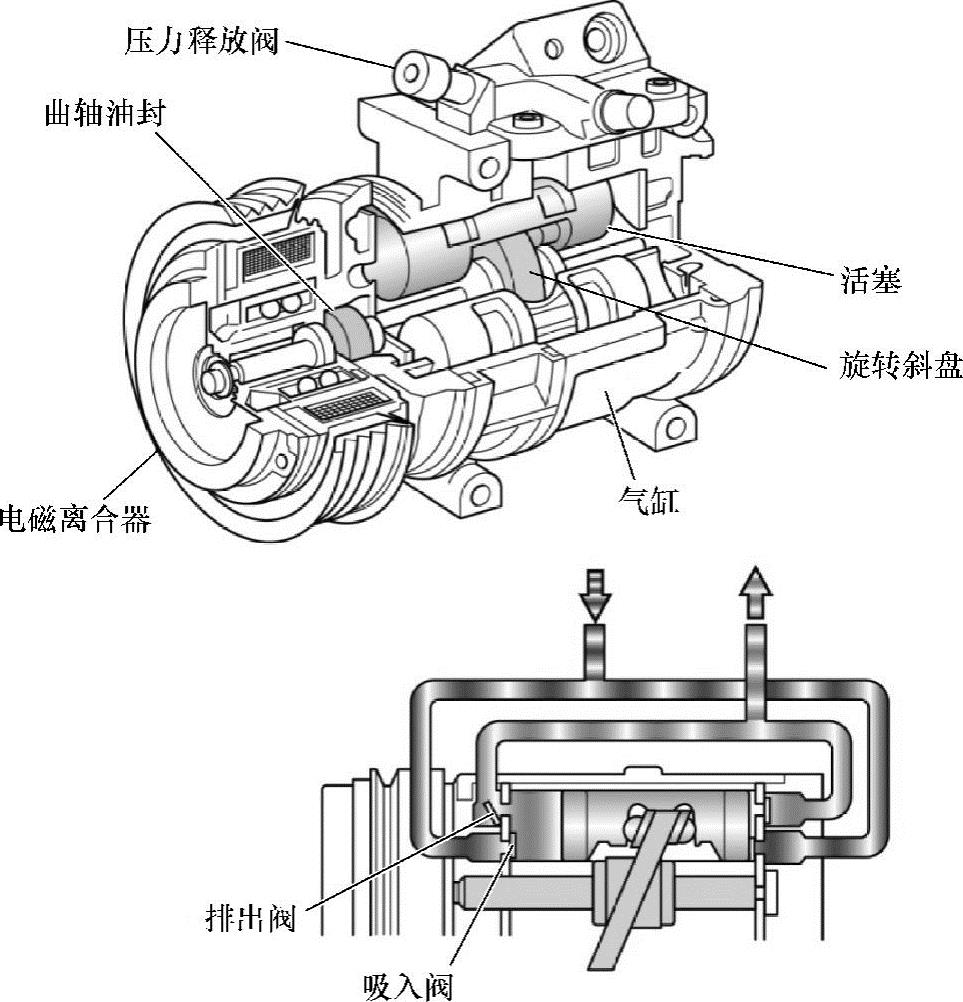 压力释放阀
曲轴油封
活塞
旋转斜盘
电磁离合器
气缸
排出阀
吸入阀