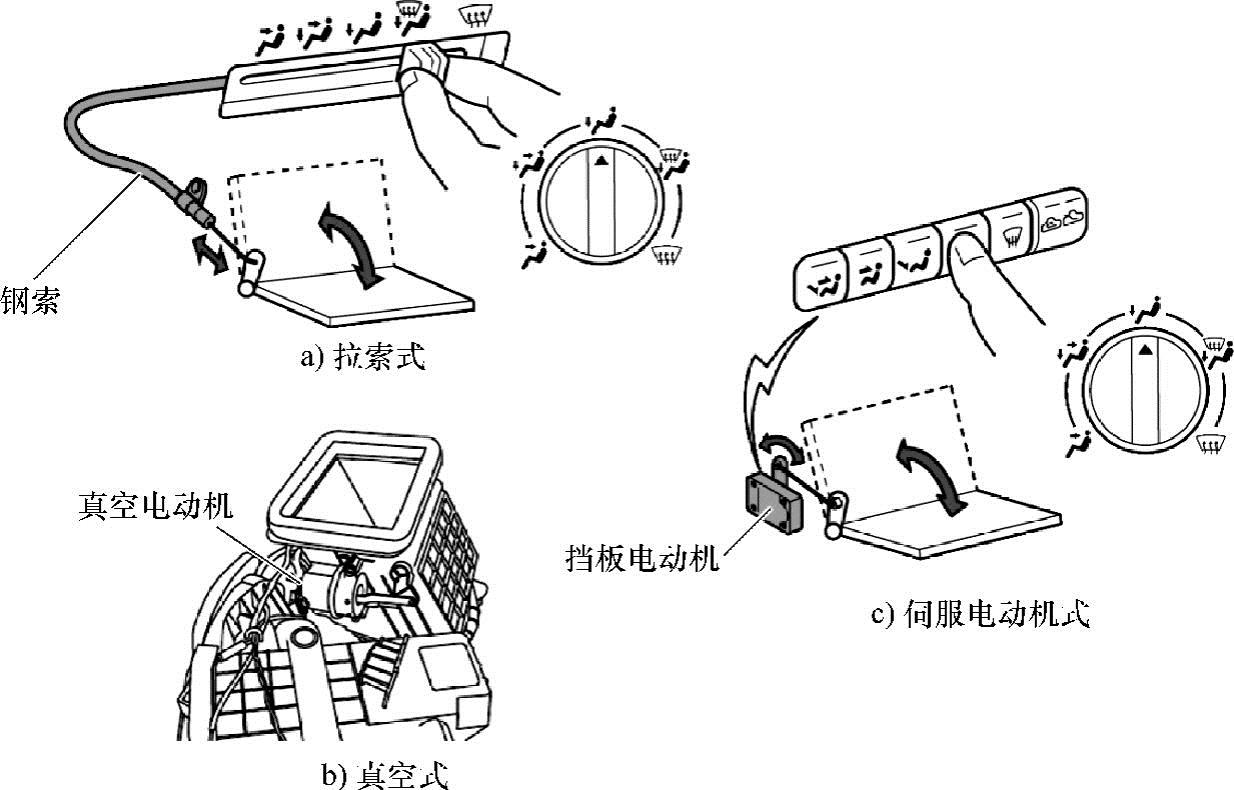 钢索

a) 拉索式

真空电动机

b) 真空式

挡板电动机

c) 伺服电动机式