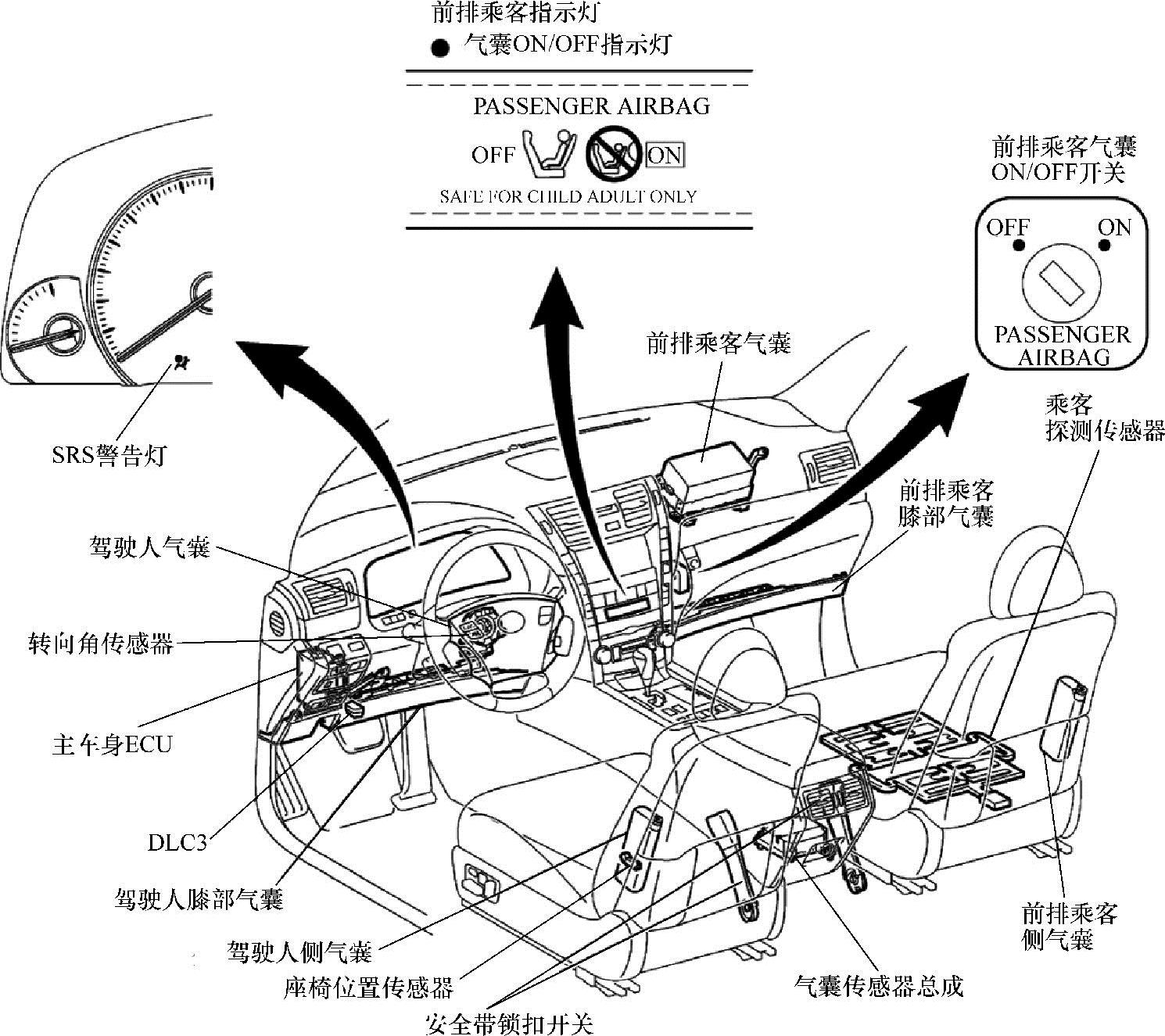 前排乘客指示灯
● 气囊ON/OFF指示灯

PASSENGER AIRBAG
OFF ON
SAFE FOR CHILD ADULT ONLY

前排乘客气囊
ON/OFF开关

OFF ON
PASSENGER
AIRBAG

SRS警告灯

前排乘客气囊

乘客
探测传感器

前排乘客
膝部气囊

驾驶人气囊

转向角传感器

主车身ECU

DLC3

驾驶人膝部气囊

驾驶人侧气囊

座椅位置传感器

安全带锁扣开关

气囊传感器总成

前排乘客
侧气囊