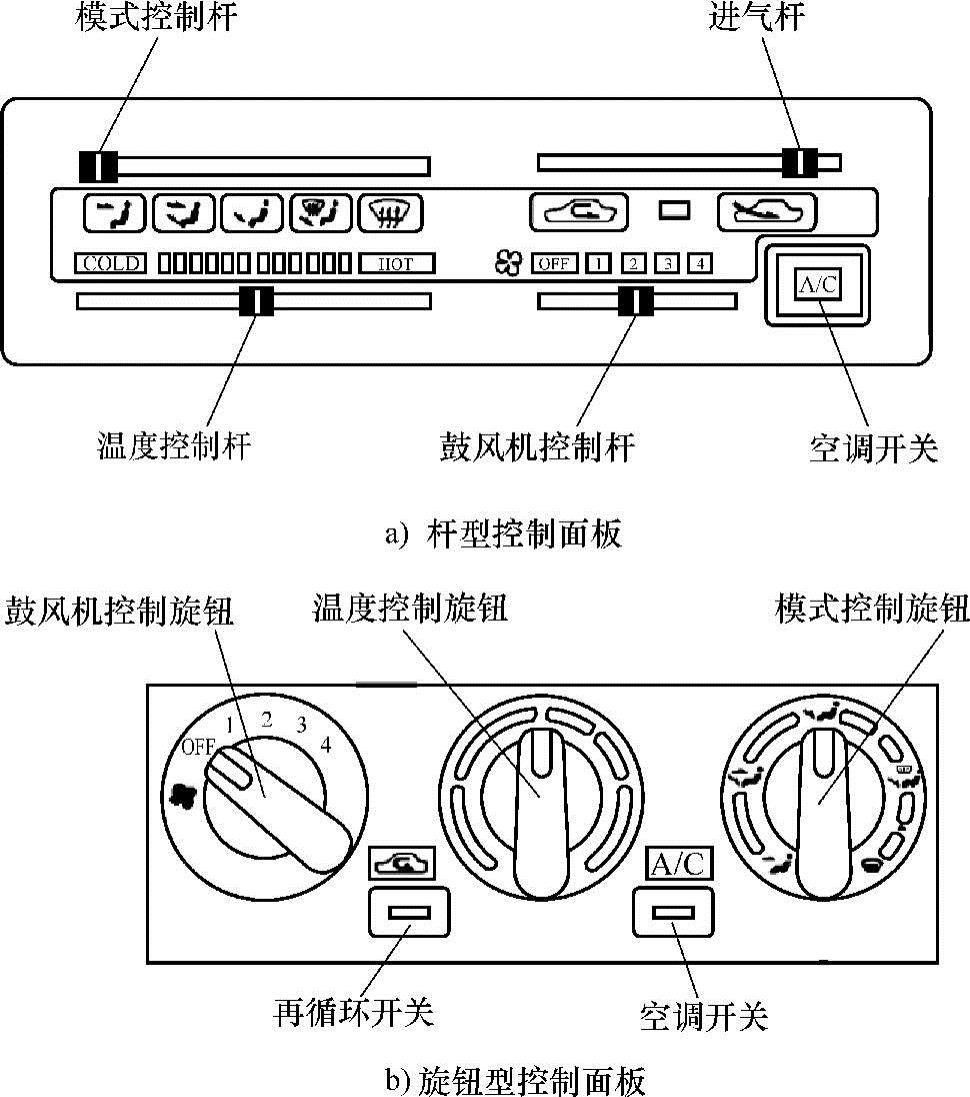 模式控制杆
进气杆
COLD
HOT
OFF 1 2 3 4
A/C
温度控制杆
鼓风机控制杆
空调开关
a) 杆型控制面板

鼓风机控制旋钮
温度控制旋钮
模式控制旋钮
OFF 1 2 3 4
A/C
再循环开关
空调开关
b) 旋钮型控制面板