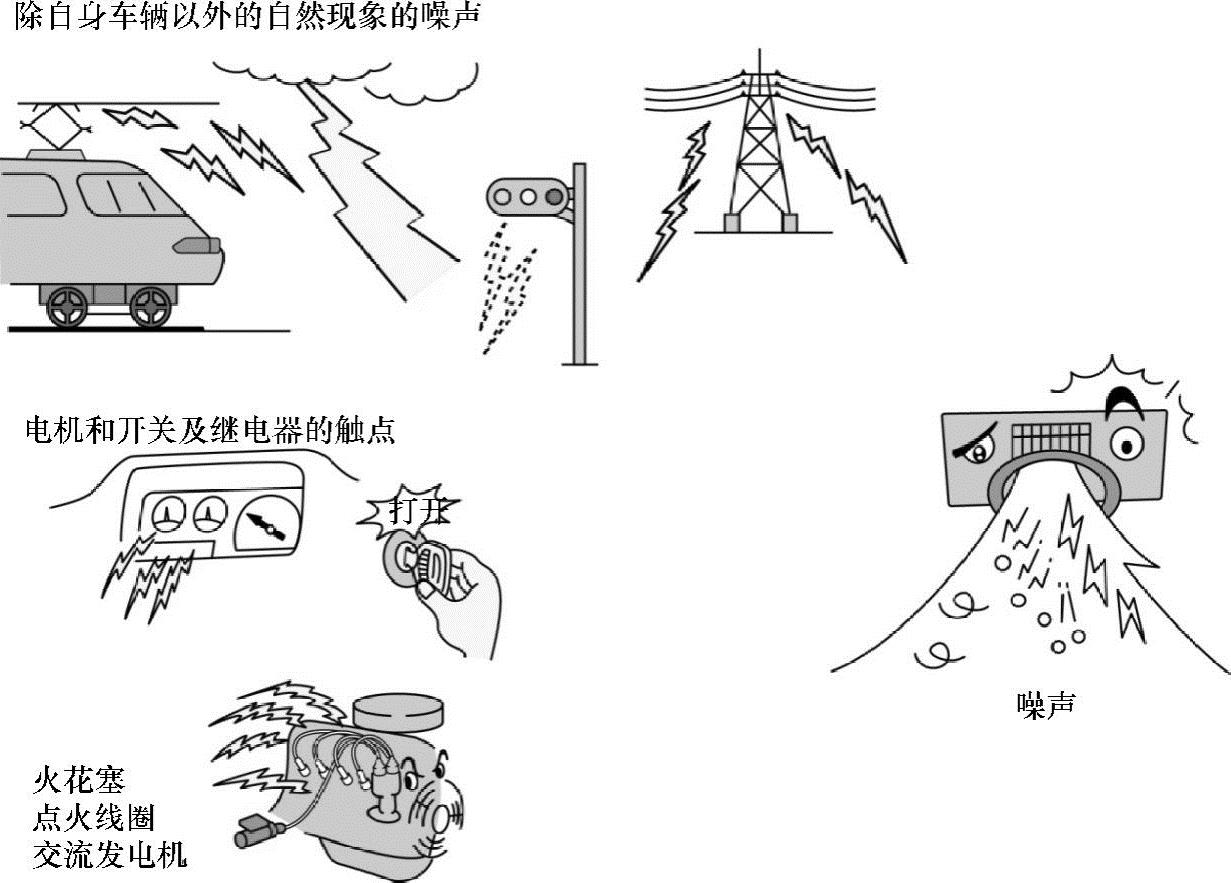 除自身车辆以外的自然现象的噪声

电机和开关及继电器的触点

打开

噪声

火花塞
点火线圈
交流发电机