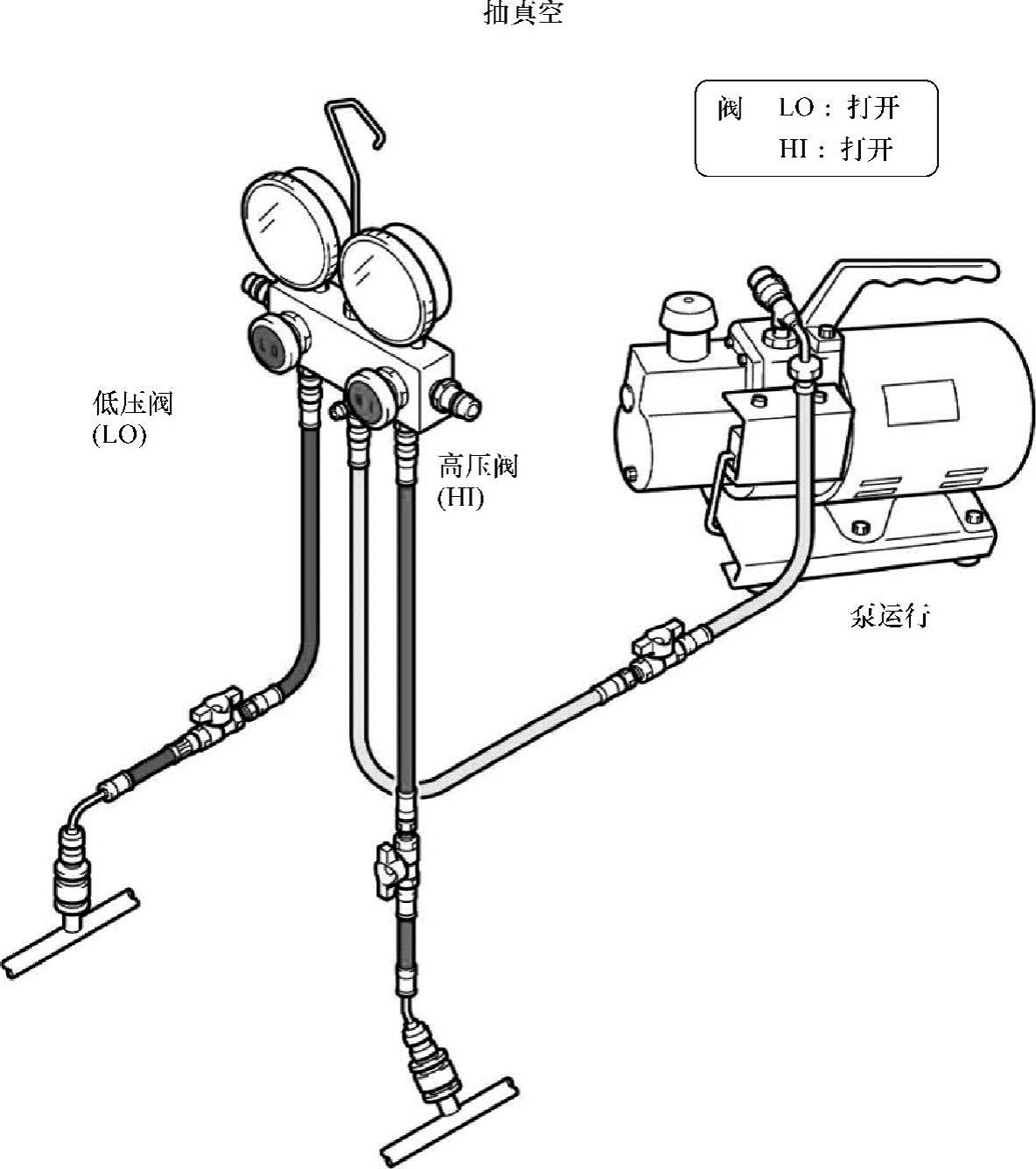 抽真空

阀 LO：打开
HI：打开

低压阀
(LO)

高压阀
(HI)

泵运行