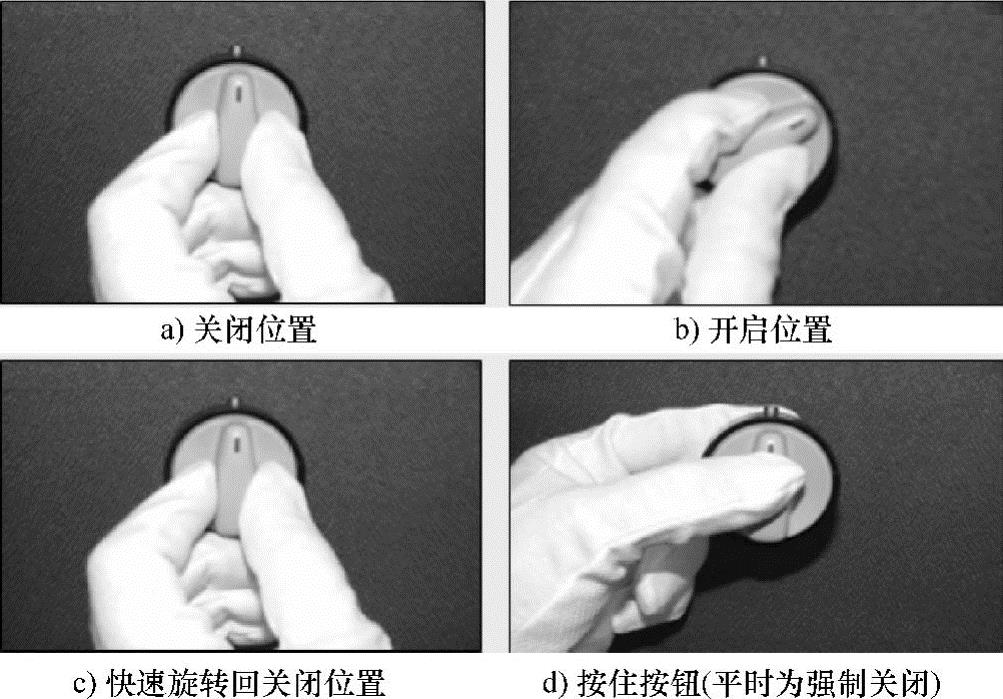 a) 关闭位置

b) 开启位置

c) 快速旋转回关闭位置

d) 按住按钮(平时为强制关闭)