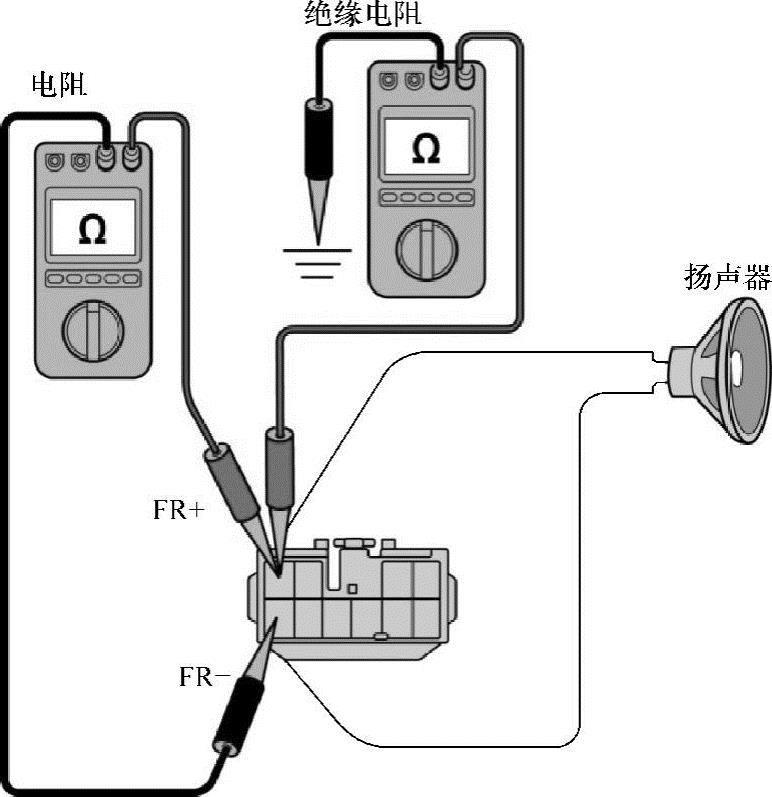 绝缘电阻

电阻

Ω

Ω

扬声器

FR+

FR−