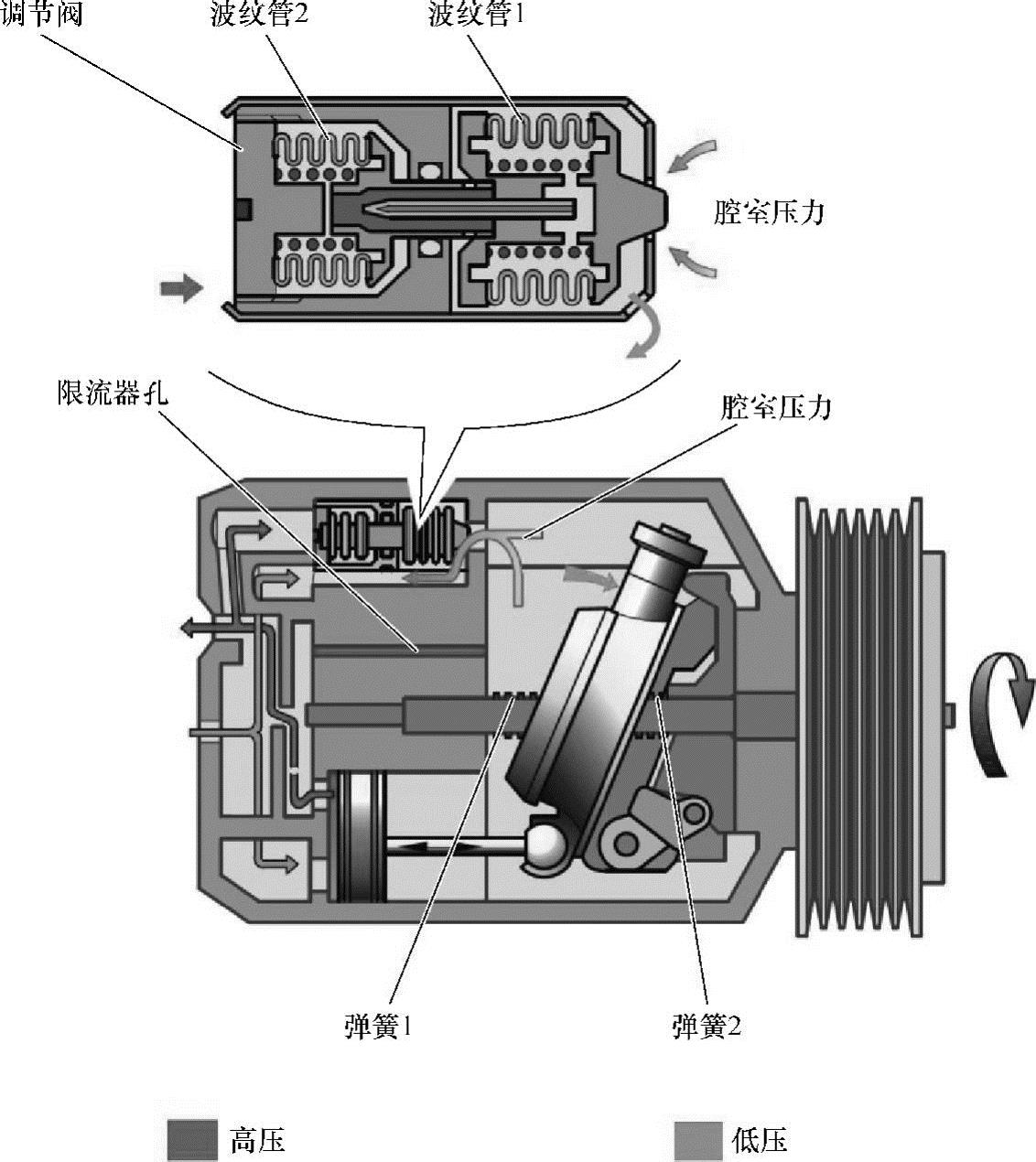 调节阀
波纹管2
波纹管1
腔室压力
限流器孔
腔室压力
弹簧1
弹簧2
高压
低压