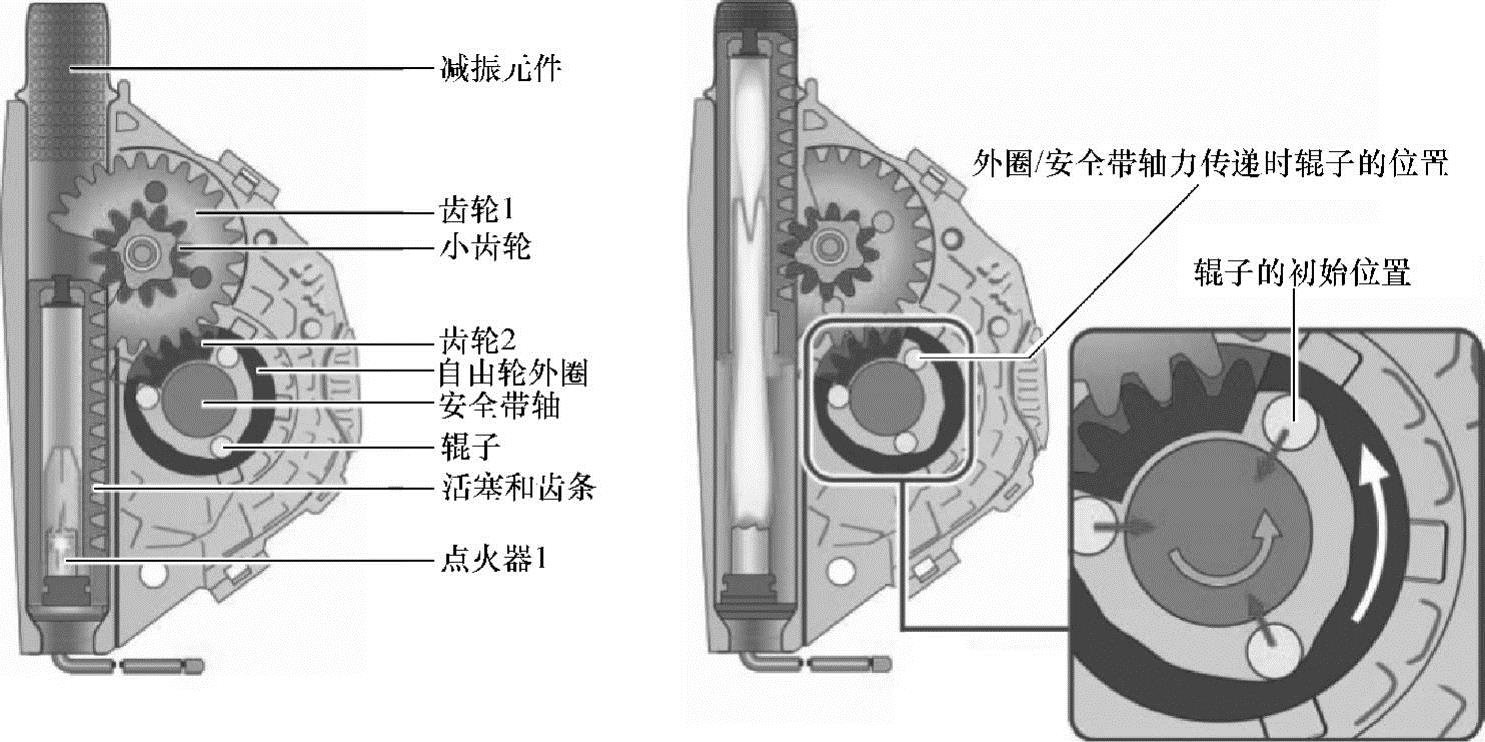 减振元件
齿轮1
小齿轮
齿轮2
自由轮外圈
安全带轴
辊子
活塞和齿条
点火器1

外圈/安全带轴力传递时辊子的位置
辊子的初始位置