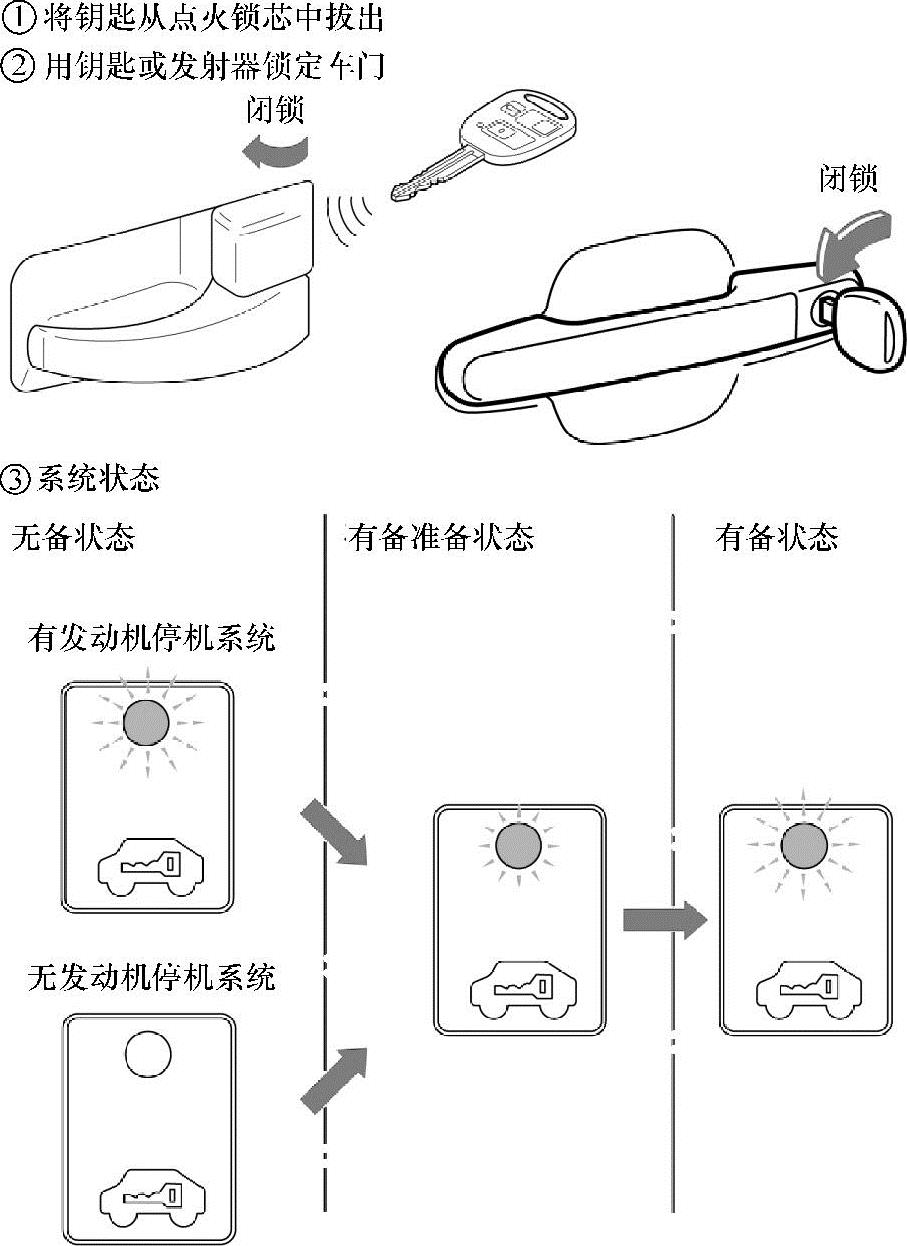 ①将钥匙从点火锁芯中拔出
②用钥匙或发射器锁定车门

闭锁

闭锁

③系统状态

无备状态

有备准备状态

有备状态

有发动机停机系统

无发动机停机系统