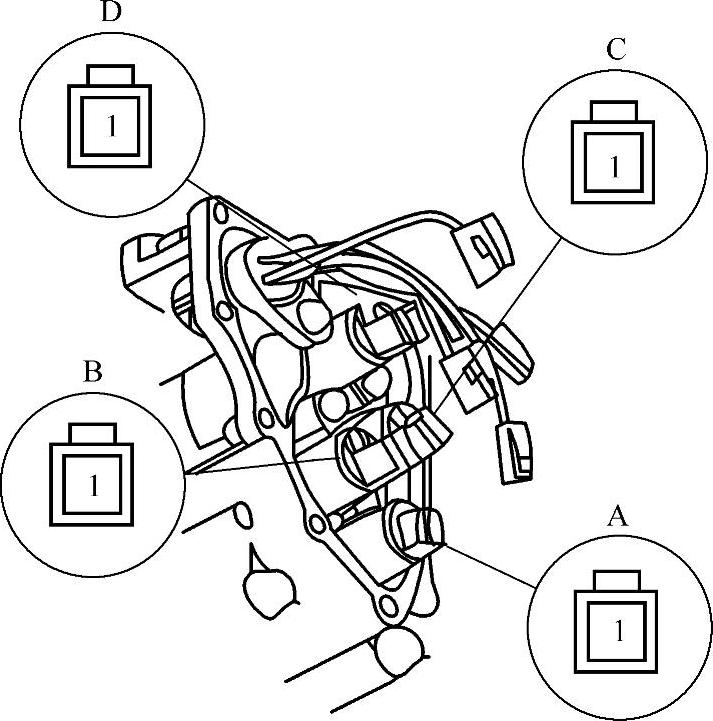 D

1

C

1

B

1

A

1