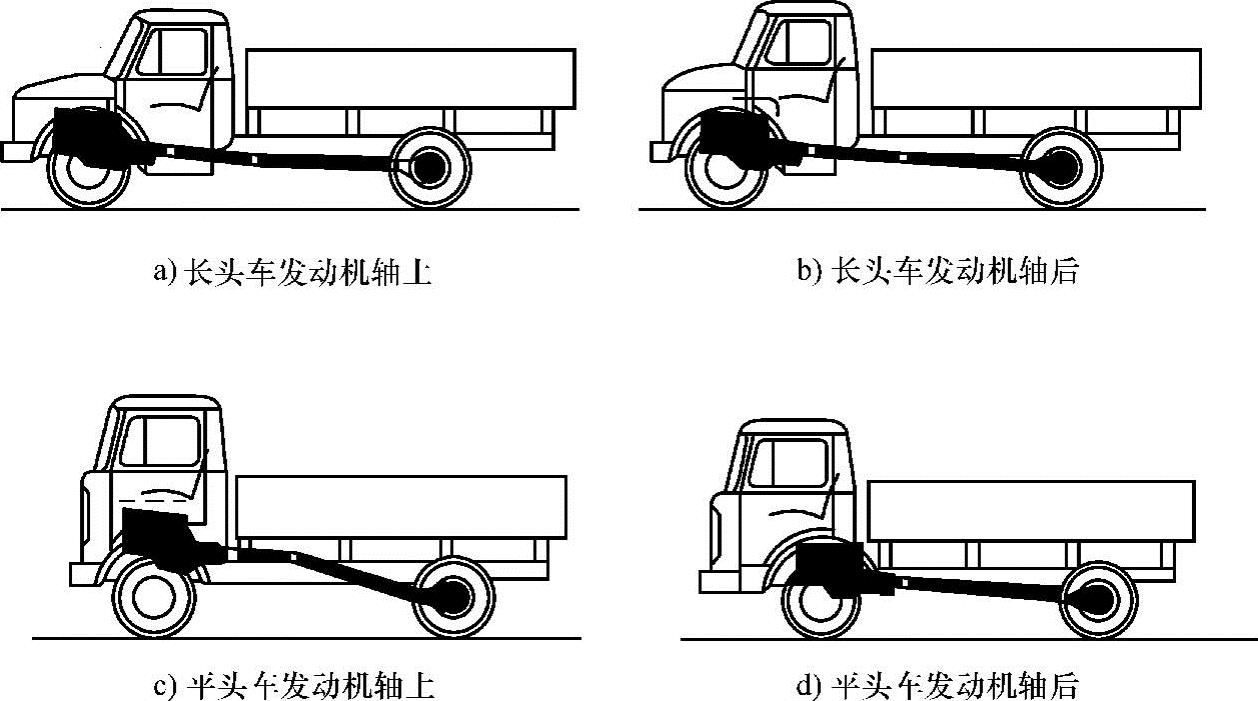 a) 长头车发动机轴上

b) 长头车发动机轴后

c) 平头车发动机轴上

d) 平头车发动机轴后