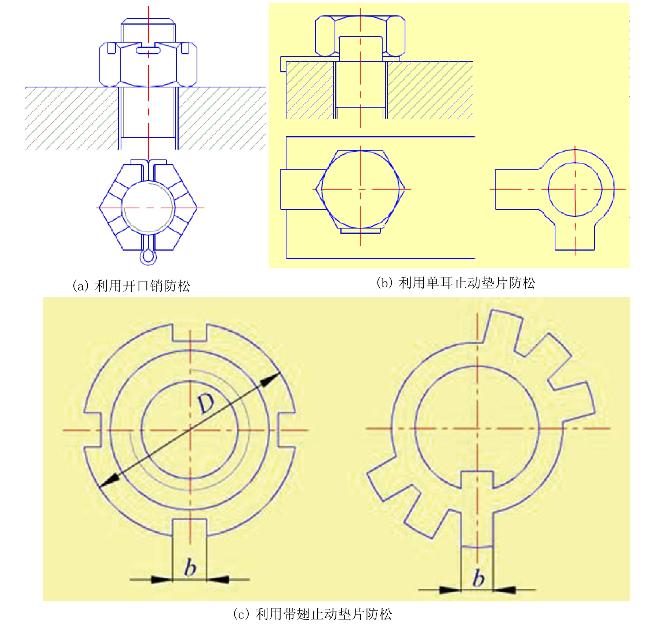 (a) 利用开口销防松

(b) 利用单耳止动垫片防松

D

b

b

(c) 利用带翅止动垫片防松