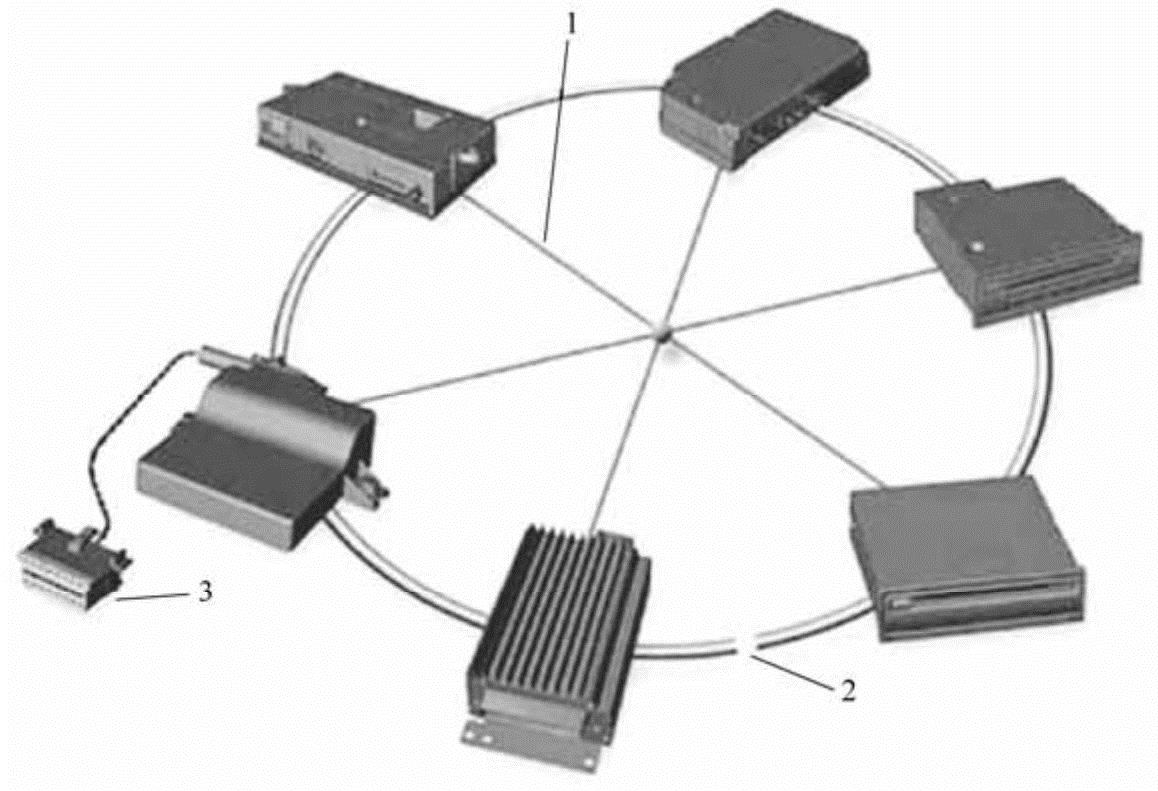 1
3
2