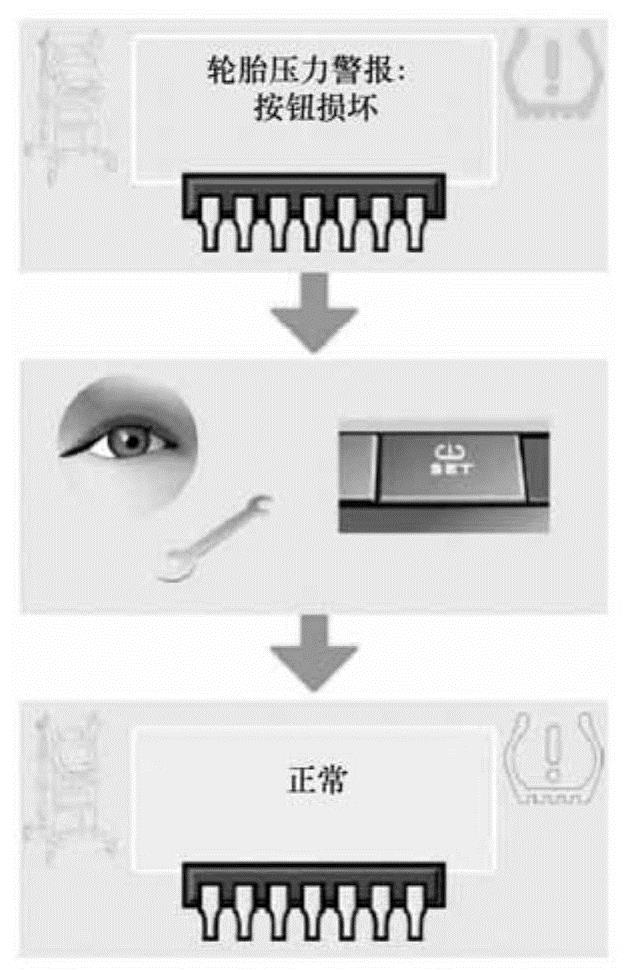 轮胎压力警报:
按钮损坏

SET

正常