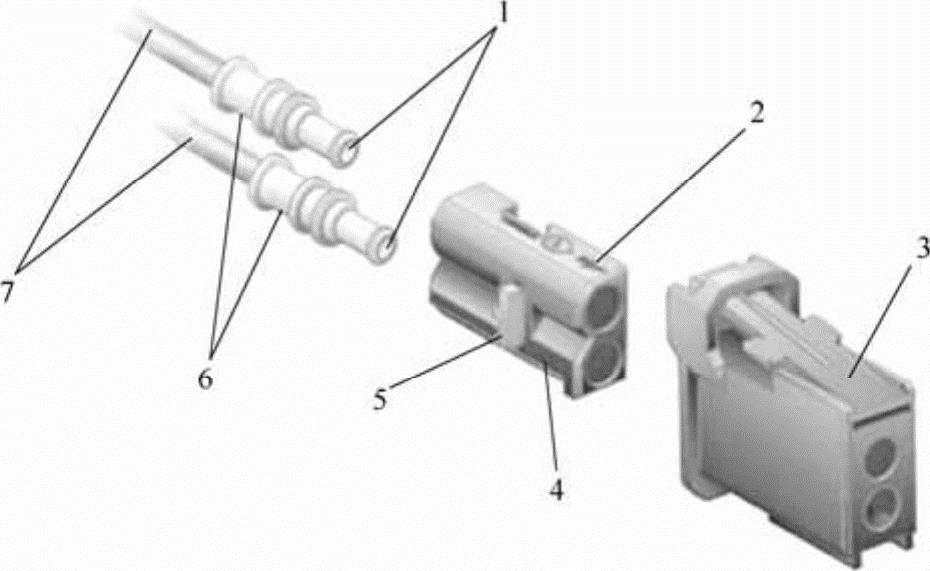 1
2
3
7
6
5
4