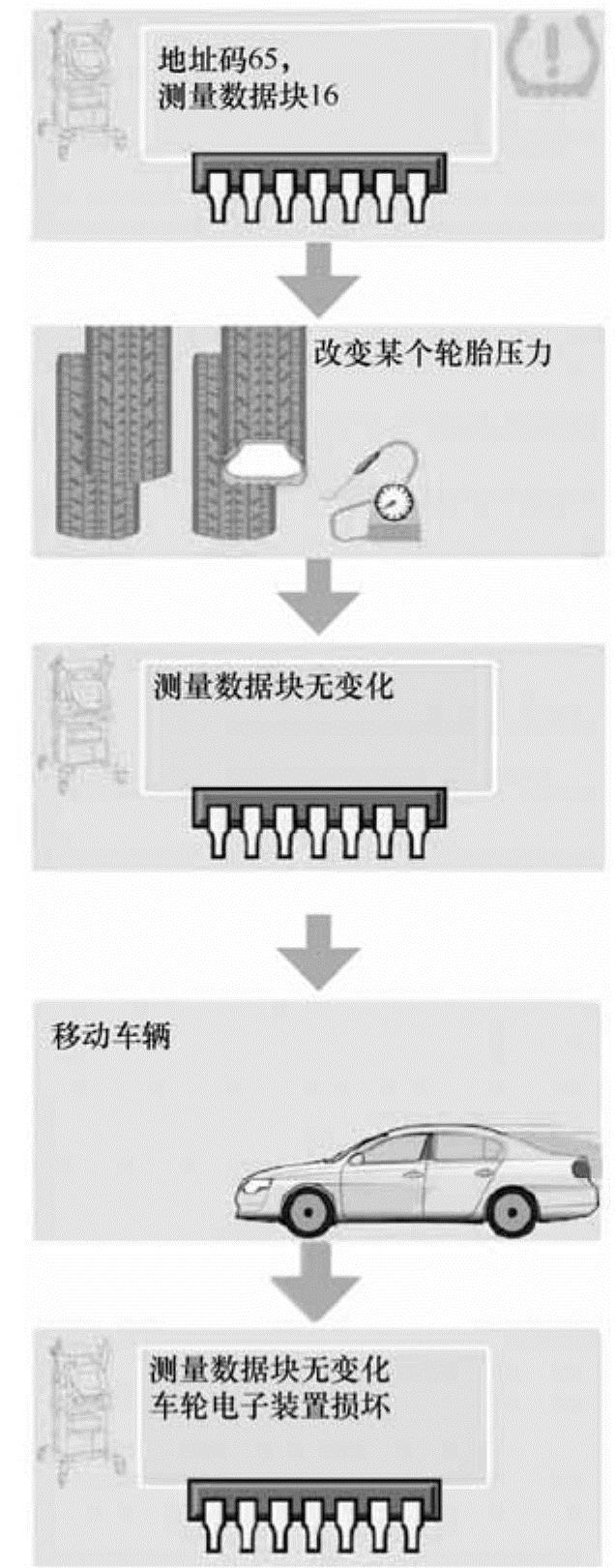 地址码65，
测量数据块16

改变某个轮胎压力

测量数据块无变化

移动车辆

测量数据块无变化
车轮电子装置损坏