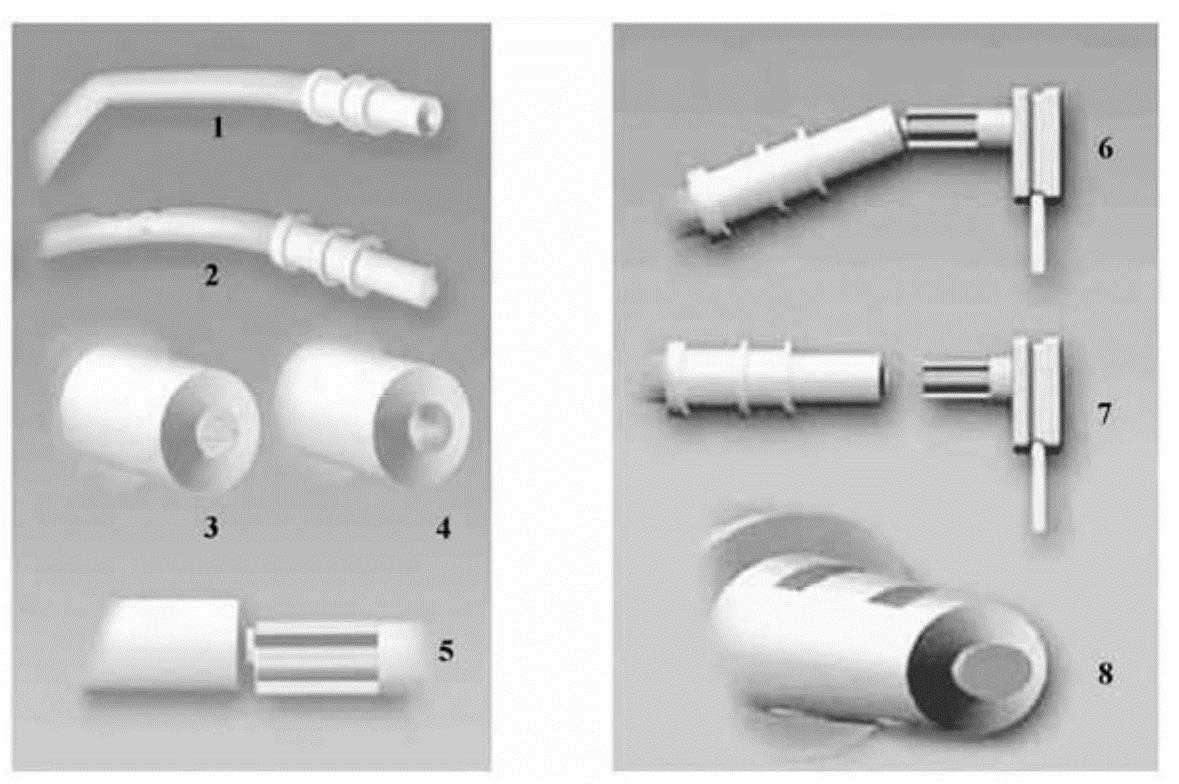 1
2
3
4
5
6
7
8