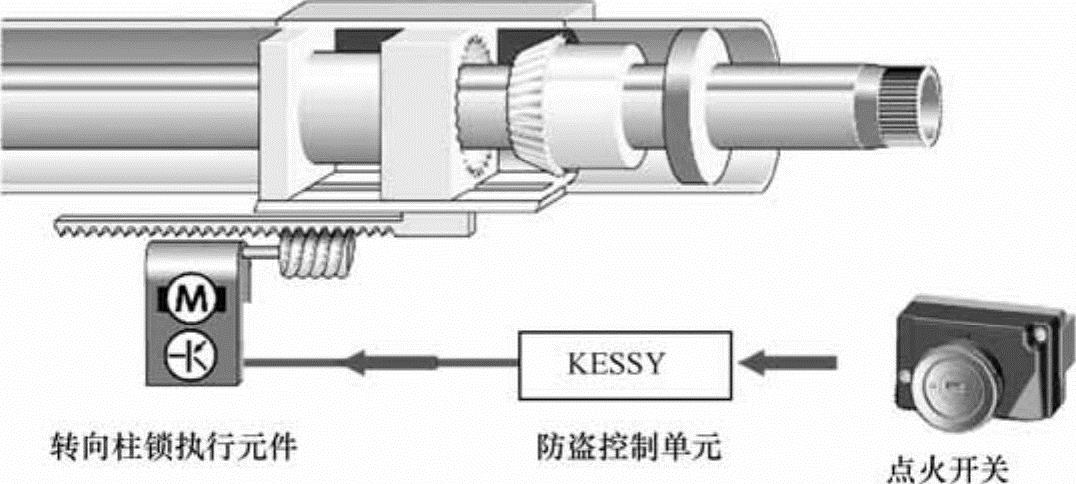 M

KESSY

转向柱锁执行元件

防盗控制单元

点火开关