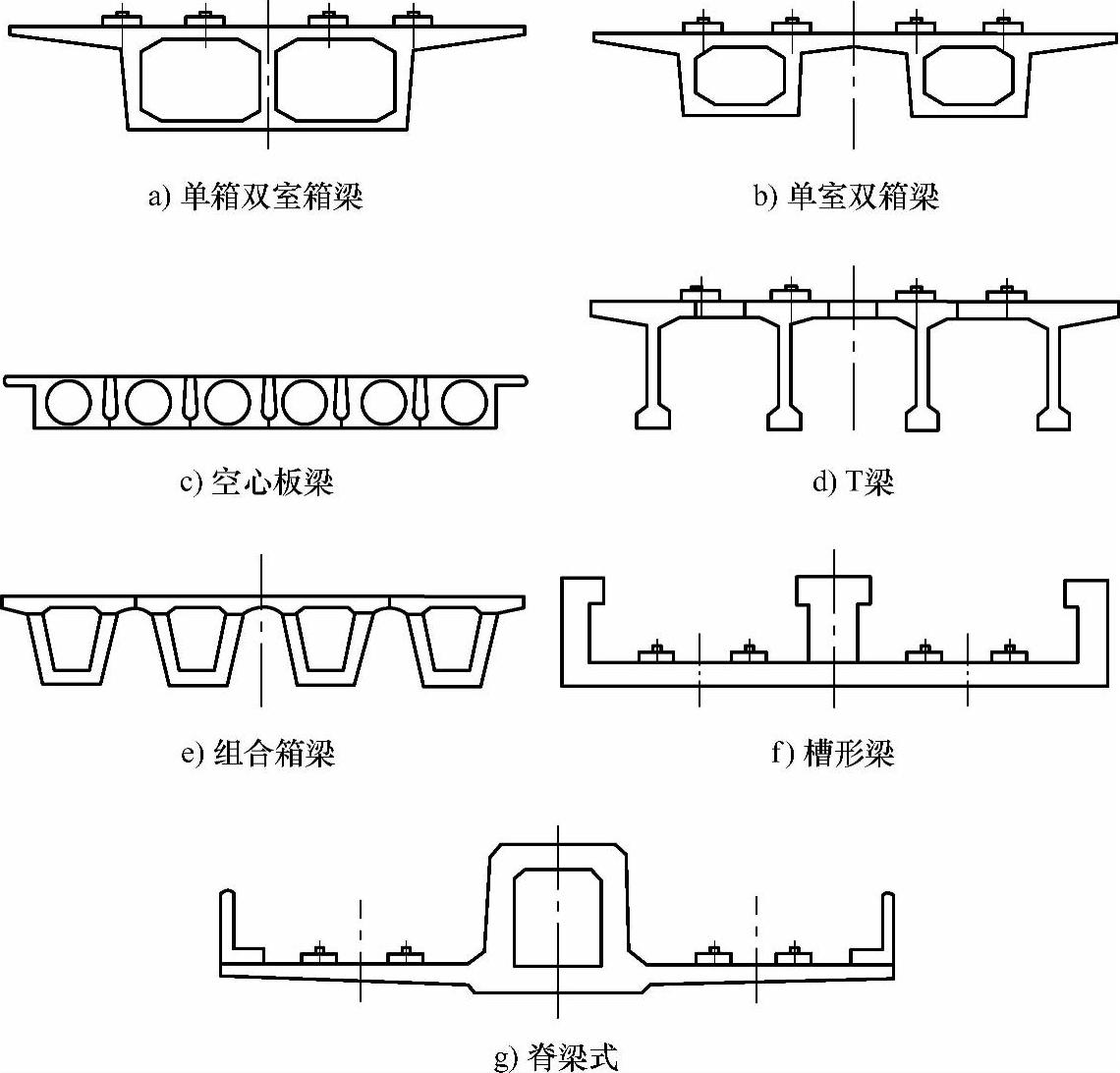 a) 单箱双室箱梁

b) 单室双箱梁

c) 空心板梁

d) T梁

e) 组合箱梁

f) 槽形梁

g) 脊梁式