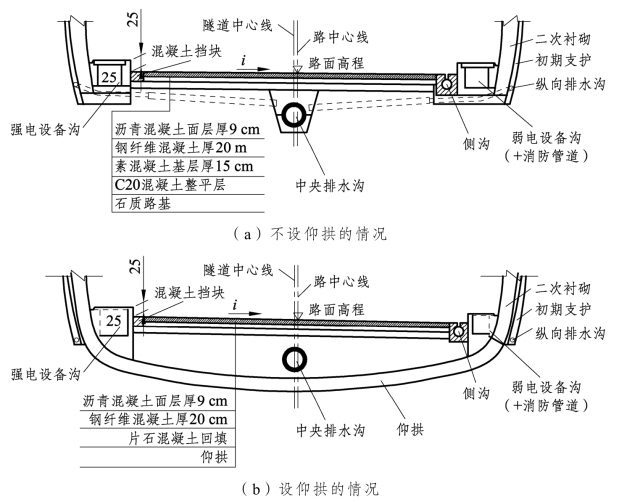 25
隧道中心线
路中心线
混凝土挡块
$i$
路面高程
二次衬砌
初期支护
纵向排水沟
25
强电设备沟
沥青混凝土面层厚9 cm
钢纤维混凝土厚20 m
素混凝土基层厚15 cm
C20混凝土整平层
石质路基
中央排水沟
侧沟
弱电设备沟
（+消防管道）
（a）不设仰拱的情况

25
隧道中心线
路中心线
混凝土挡块
$i$
路面高程
二次衬砌
初期支护
纵向排水沟
25
强电设备沟
沥青混凝土面层厚9 cm
钢纤维混凝土厚20 cm
片石混凝土回填
仰拱
中央排水沟
仰拱
侧沟
弱电设备沟
（+消防管道）
（b）设仰拱的情况