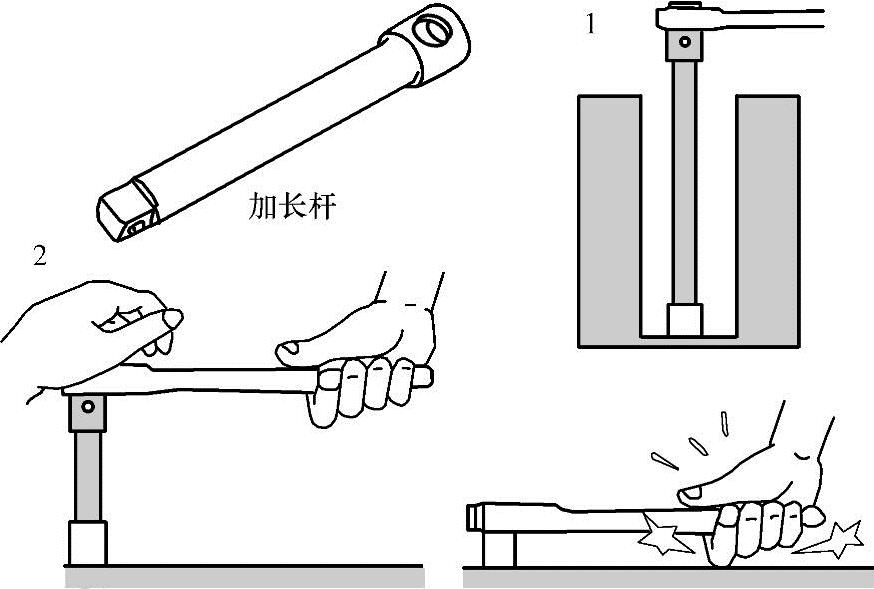 1

加长杆

2