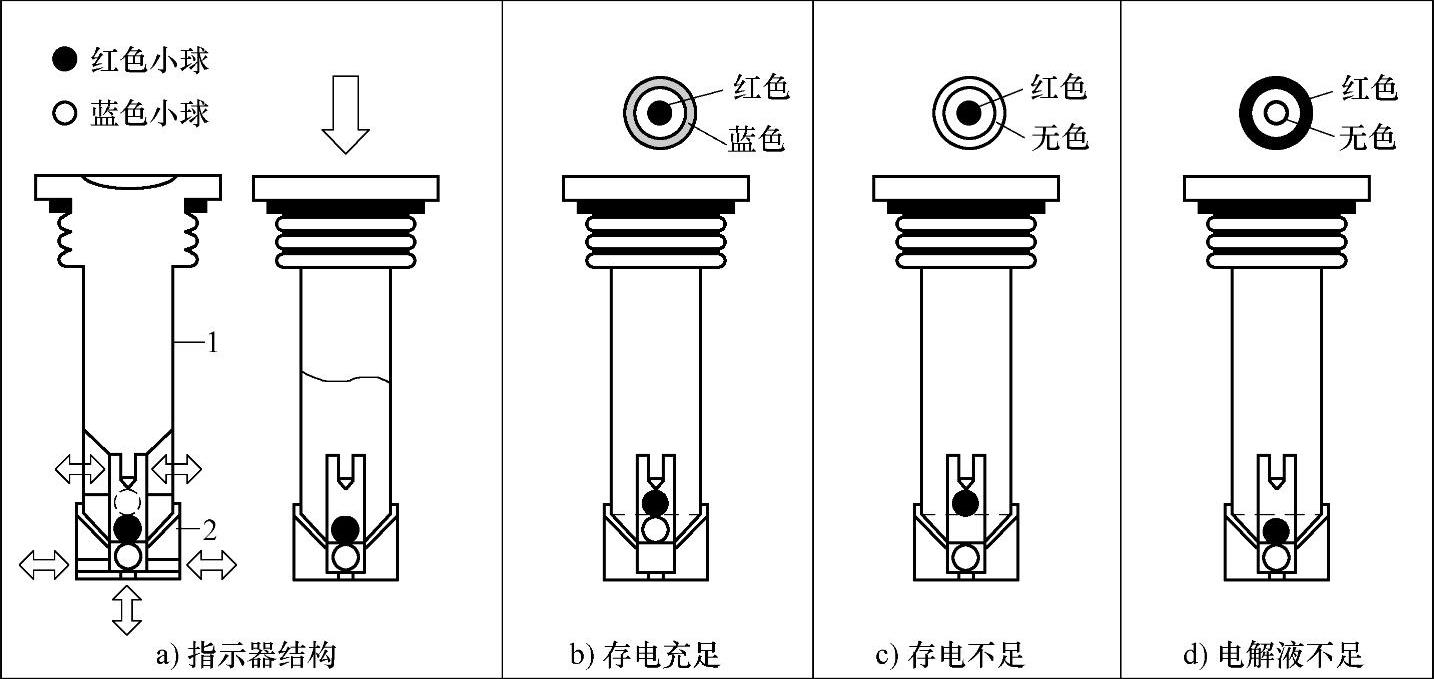 ● 红色小球
○ 蓝色小球

1

2

a) 指示器结构

红色
蓝色

b) 存电充足

红色
无色

c) 存电不足

红色
无色

d) 电解液不足